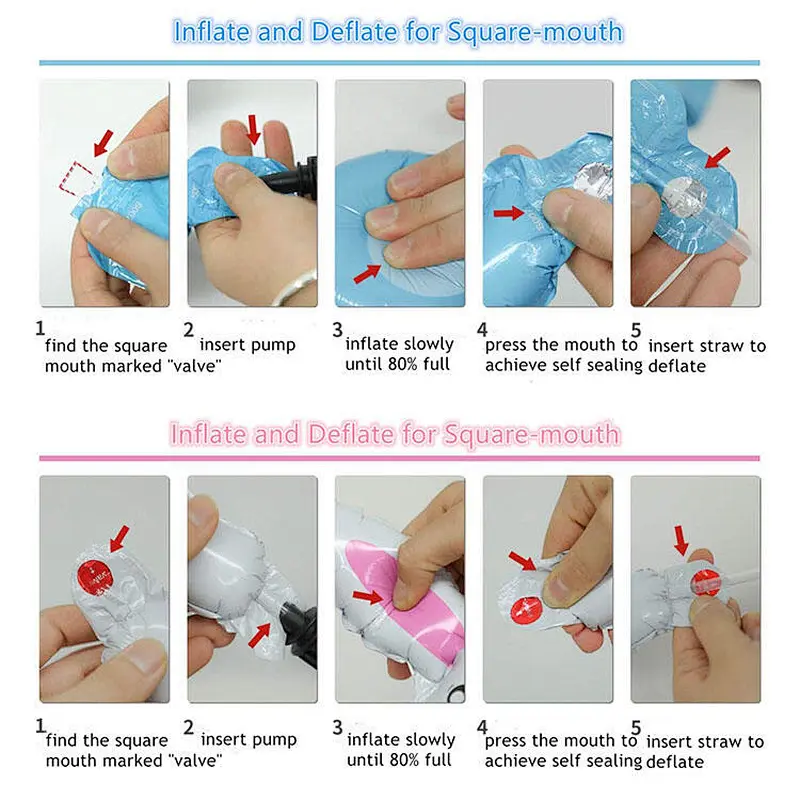 Inflate and Deflate for Square-mouth

1 find the square mouth marked "valve"

2 insert pump

3 inflate slowly until 80% full

4 press the mouth to achieve self sealing

5 insert straw to deflate

Inflate and Deflate for Square-mouth

1 find the square mouth marked "valve"

2 insert pump

3 inflate slowly until 80% full

4 press the mouth to achieve self sealing

5 insert straw to deflate