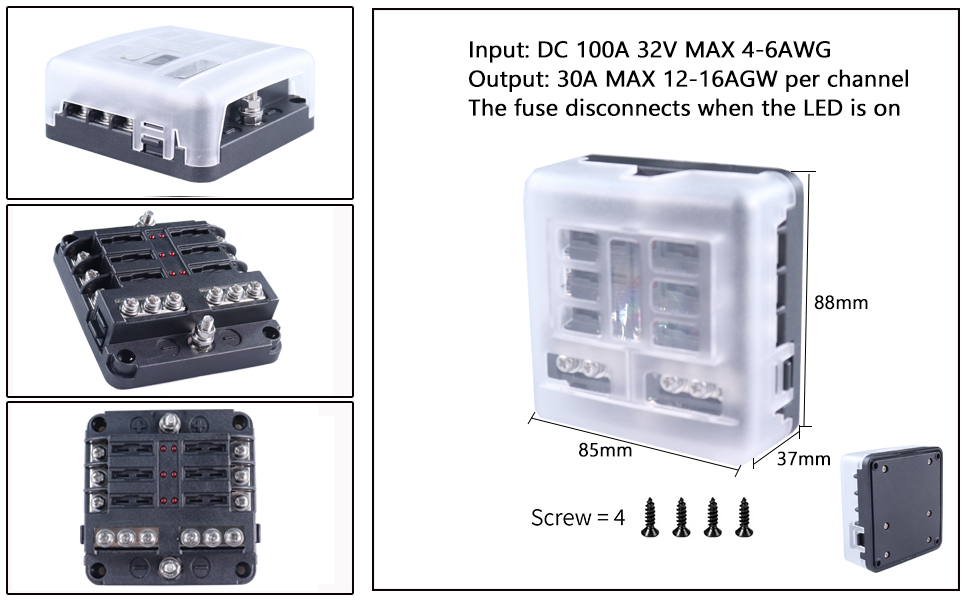 Input: DC 100A 32V MAX 4-6AWG
Output: 30A MAX 12-16AGW per channel
The fuse disconnects when the LED is on

88mm

85mm

37mm

Screw = 4