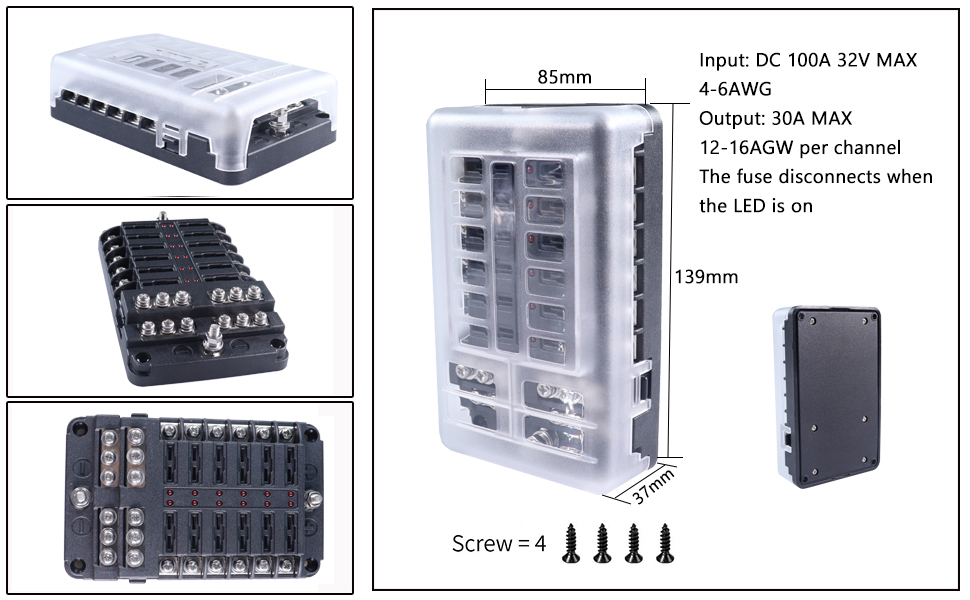 85mm

Input: DC 100A 32V MAX
4-6AWG
Output: 30A MAX
12-16AGW per channel
The fuse disconnects when the LED is on

139mm

37mm

Screw = 4