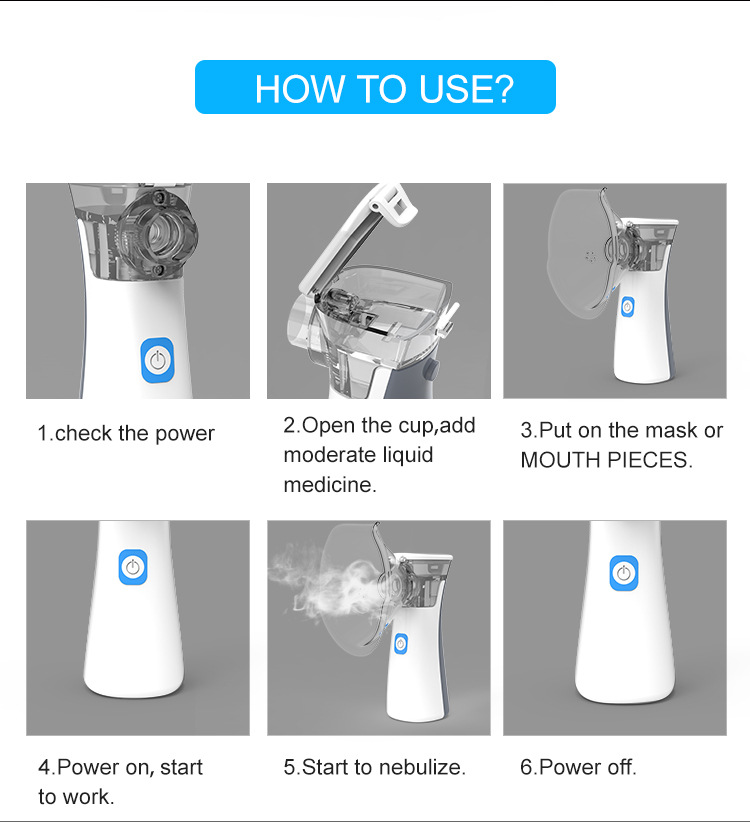 HOW TO USE?

1.check the power

2.Open the cup,add moderate liquid medicine.

3.Put on the mask or MOUTH PIECES.

4.Power on, start to work.

5.Start to nebulize.

6.Power off.