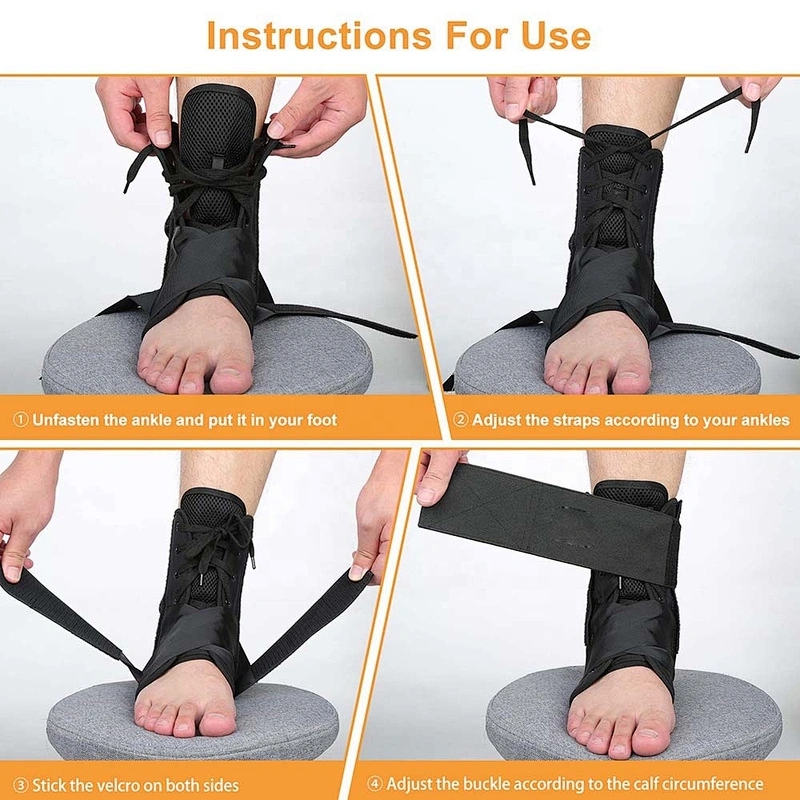 Instructions For Use

① Unfasten the ankle and put it in your foot

② Adjust the straps according to your ankles

③ Stick the velcro on both sides

④ Adjust the buckle according to the calf circumference