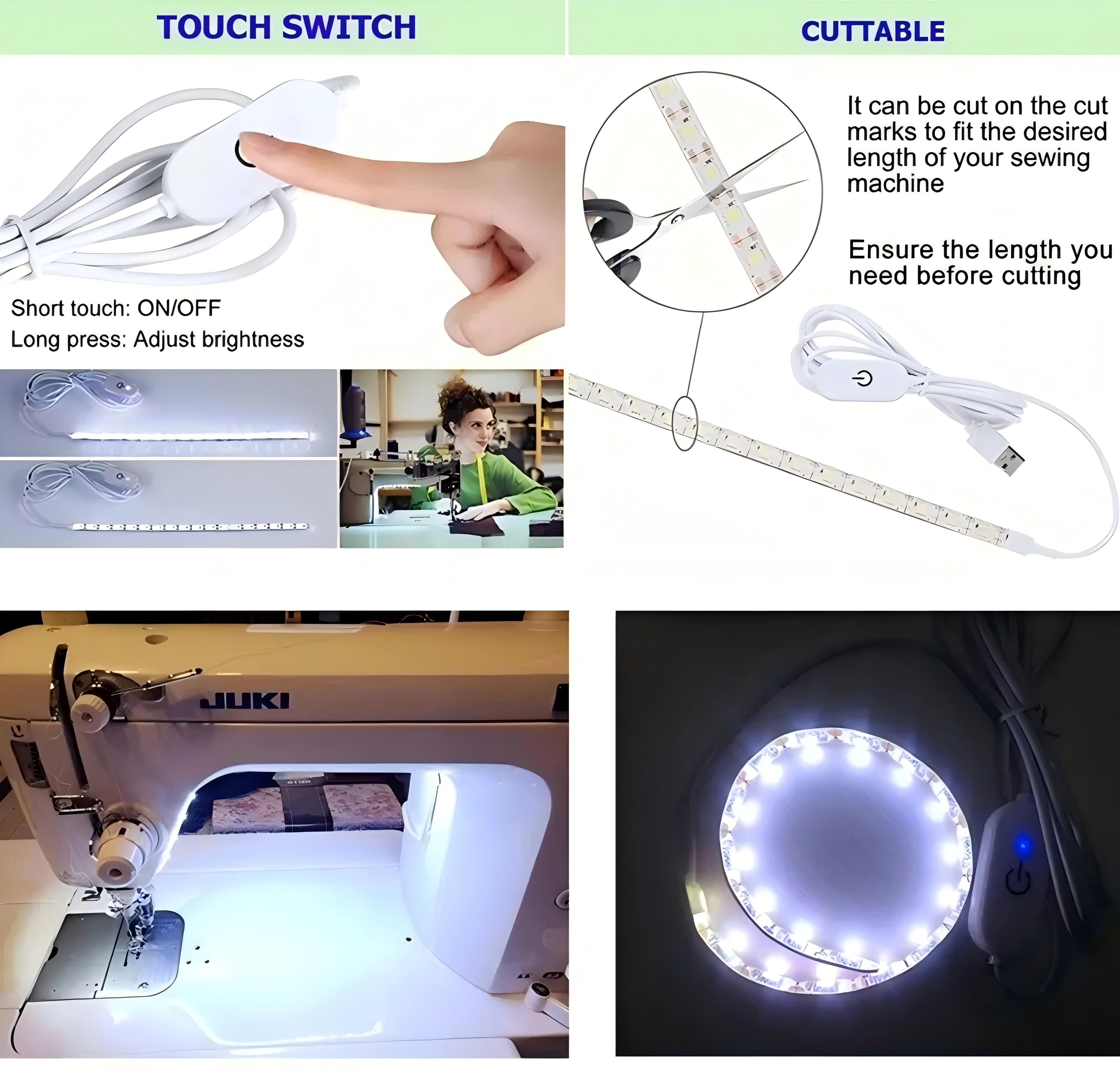 TOUCH SWITCH

Short touch: ON/OFF
Long press: Adjust brightness

CUTTABLE

It can be cut on the cut marks to fit the desired length of your sewing machine

Ensure the length you need before cutting

JUKI