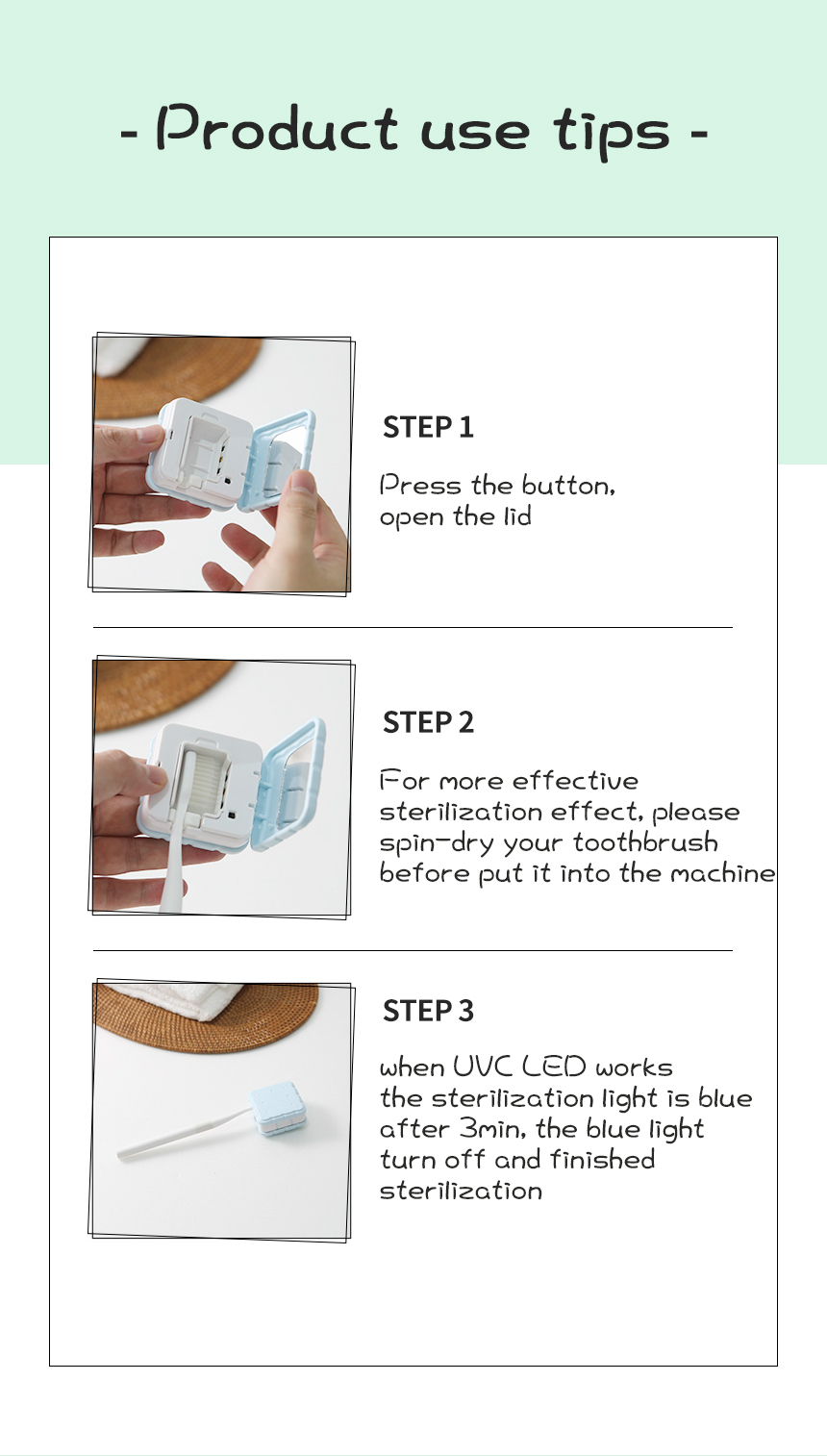 - Product use tips -

STEP 1

Press the button, open the lid

STEP 2

For more effective sterilization effect, please spin-dry your toothbrush before put it into the machine

STEP 3

when UVC LED works the sterilization light is blue after 3min, the blue light turn off and finished sterilization