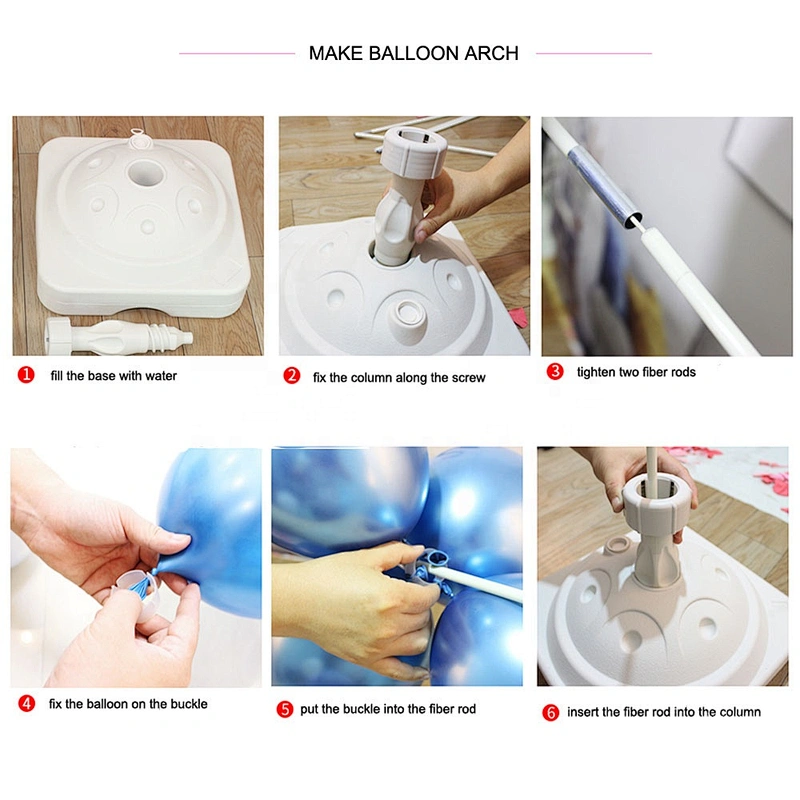 MAKE BALLOON ARCH

1 fill the base with water

2 fix the column along the screw

3 tighten two fiber rods

4 fix the balloon on the buckle

5 put the buckle into the fiber rod

6 insert the fiber rod into the column