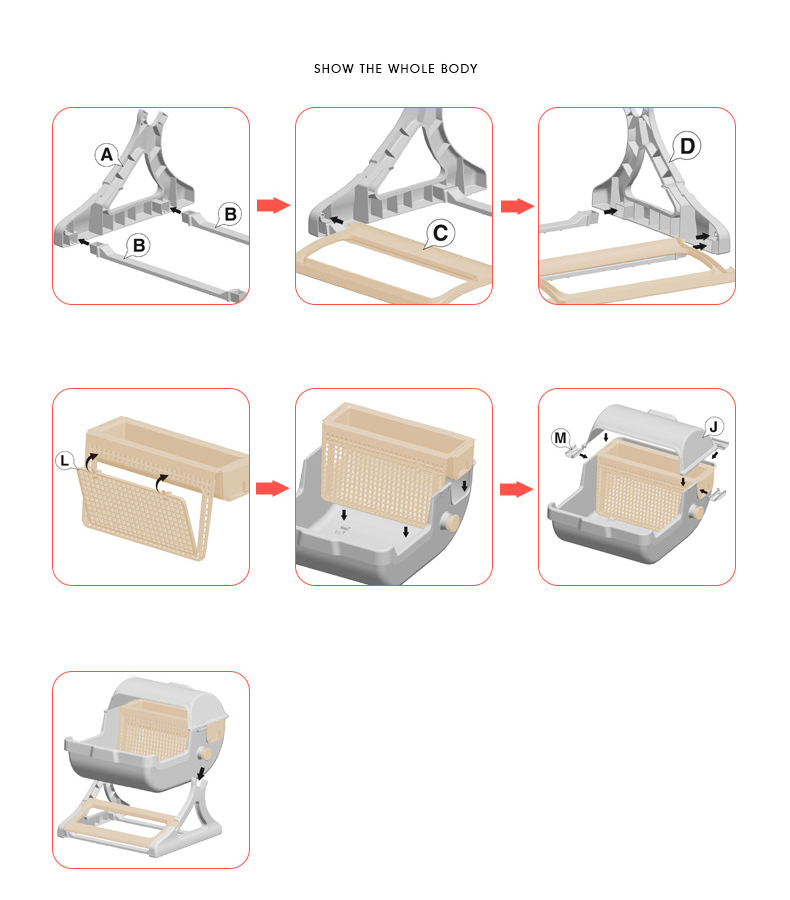 SHOW THE WHOLE BODY

A
B
B

C

D

L

M
J