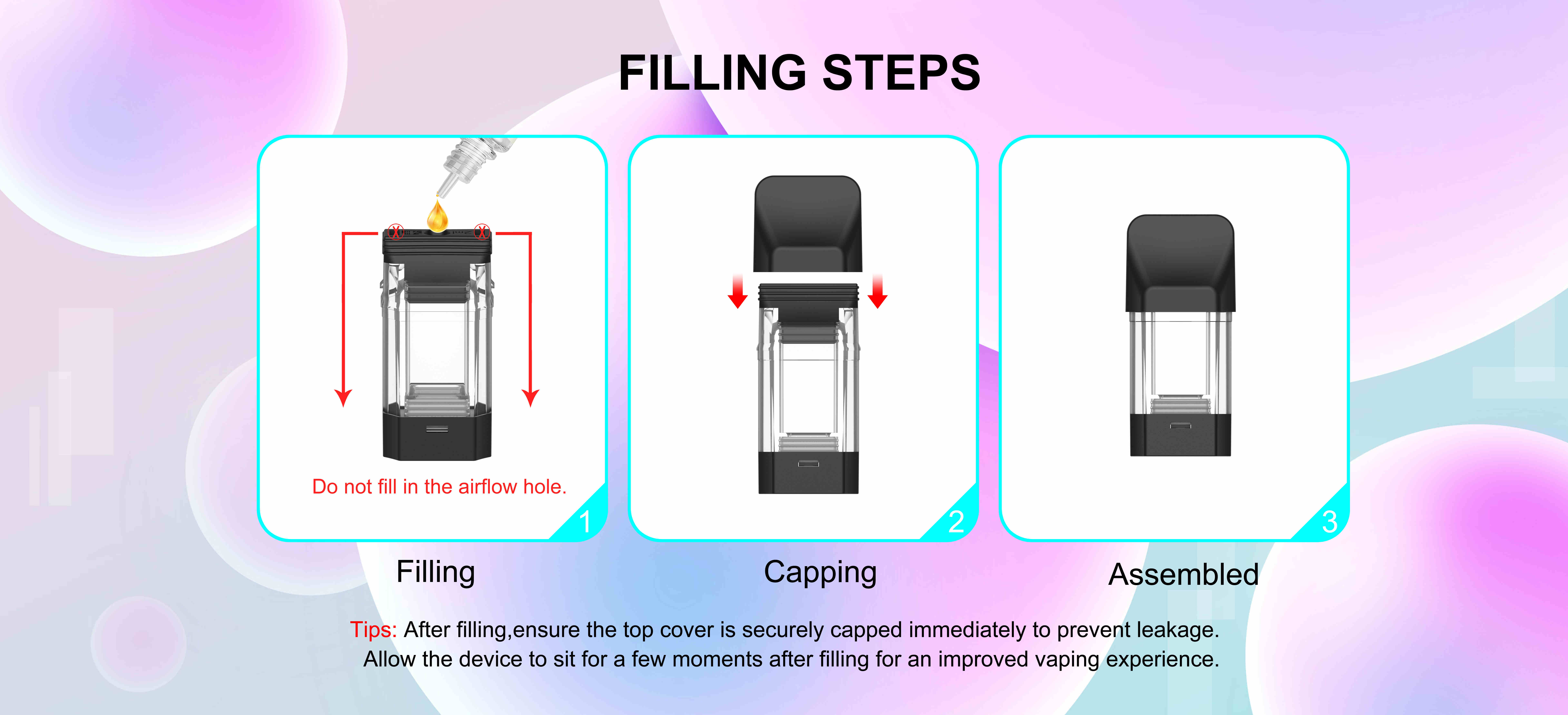 FILLING STEPS

Do not fill in the airflow hole.

1

Filling

2

Capping

3

Assembled

Tips: After filling,ensure the top cover is securely capped immediately to prevent leakage. Allow the device to sit for a few moments after filling for an improved vaping experience.