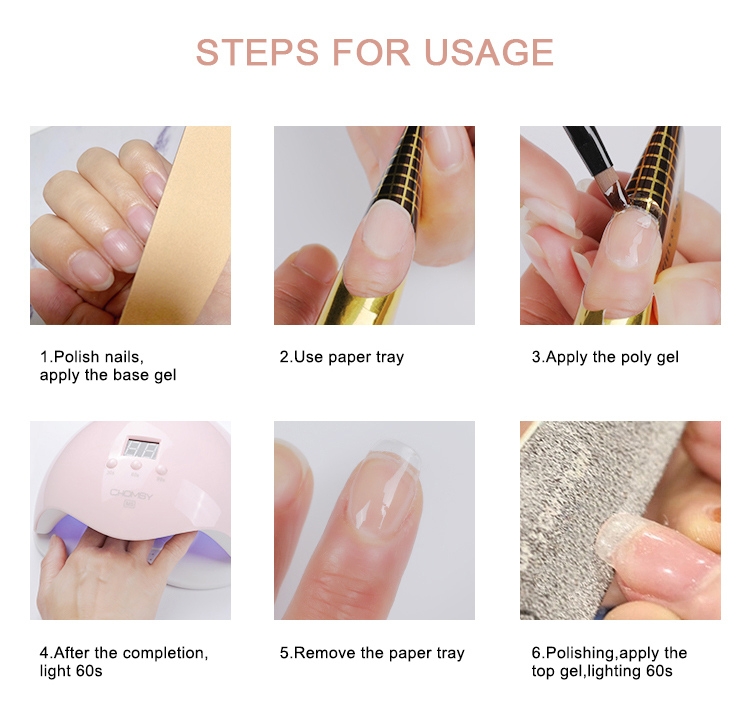 STEPS FOR USAGE

1.Polish nails, apply the base gel

2.Use paper tray

3.Apply the poly gel

CHOMBY

4.After the completion, light 60s

5.Remove the paper tray

6.Polishing,apply the top gel,lighting 60s