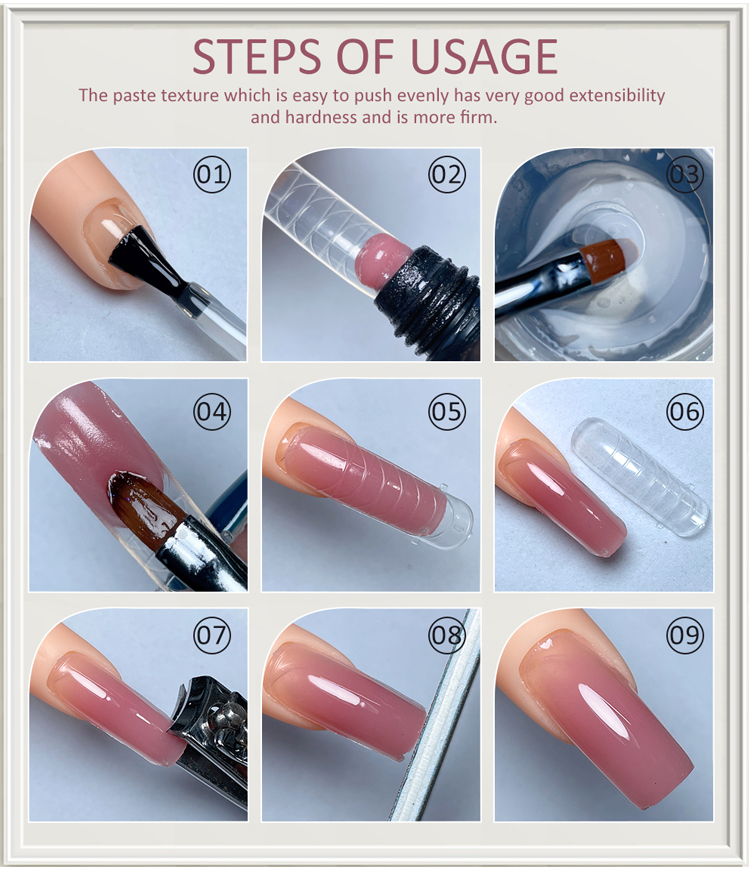 STEPS OF USAGE

The paste texture which is easy to push evenly has very good extensibility and hardness and is more firm.

01

02

03

04

05

06

07

08

09