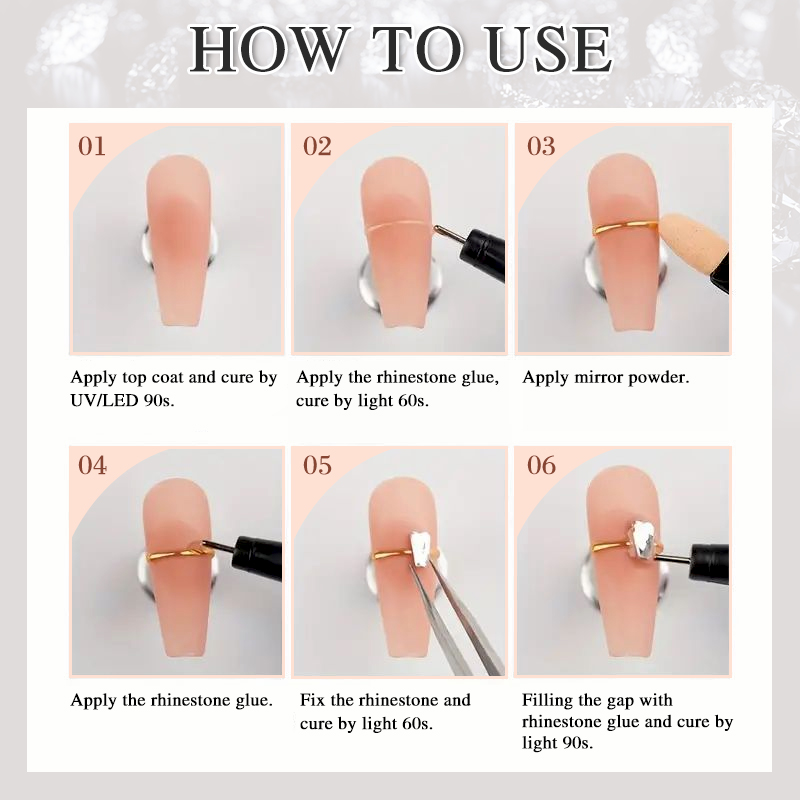 HOW TO USE

01

Apply top coat and cure by UV/LED 90s.

02

Apply the rhinestone glue, cure by light 60s.

03

Apply mirror powder.

04

Apply the rhinestone glue.

05

Fix the rhinestone and cure by light 60s.

06

Filling the gap with rhinestone glue and cure by light 90s.