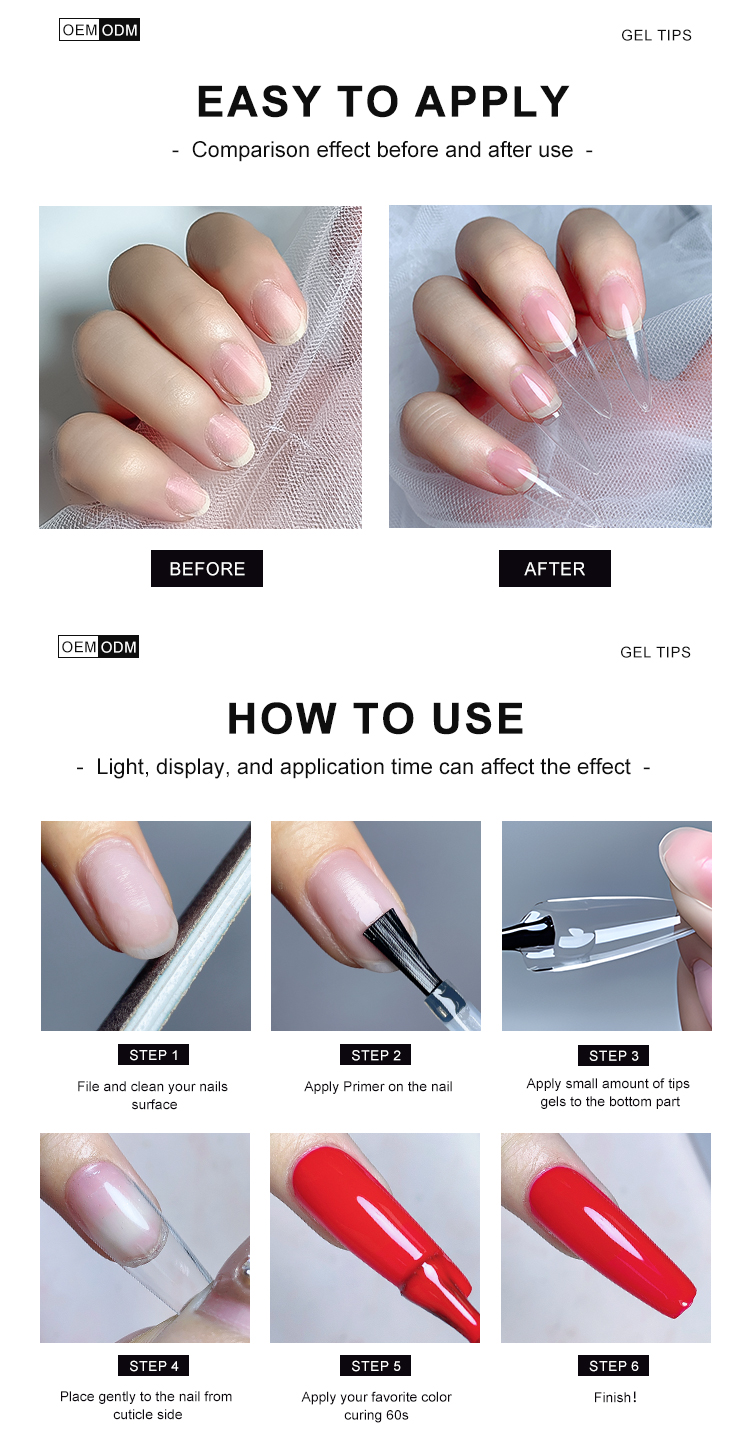 OEM ODM

GEL TIPS

EASY TO APPLY

- Comparison effect before and after use -

BEFORE

AFTER

OEM ODM

GEL TIPS

HOW TO USE

- Light, display, and application time can affect the effect -

STEP 1

File and clean your nails surface

STEP 2

Apply Primer on the nail

STEP 3

Apply small amount of tips gels to the bottom part

STEP 4

Place gently to the nail from cuticle side

STEP 5

Apply your favorite color curing 60s

STEP 6

Finish!