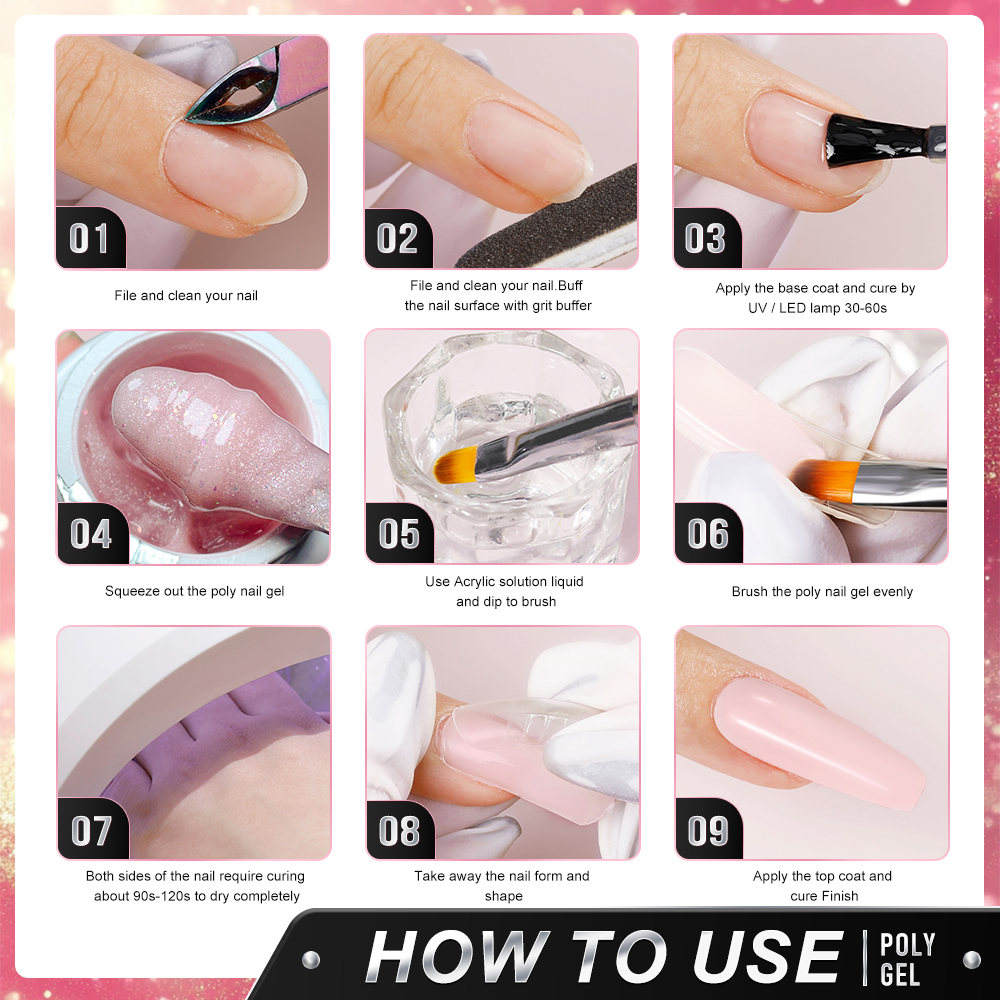 01

File and clean your nail

02

File and clean your nail.Buff the nail surface with grit buffer

03

Apply the base coat and cure by UV / LED lamp 30-60s

04

Squeeze out the poly nail gel

05

Use Acrylic solution liquid and dip to brush

06

Brush the poly nail gel evenly

07

Both sides of the nail require curing about 90s-120s to dry completely

08

Take away the nail form and shape

09

Apply the top coat and cure Finish

HOW TO USE | POLY GEL