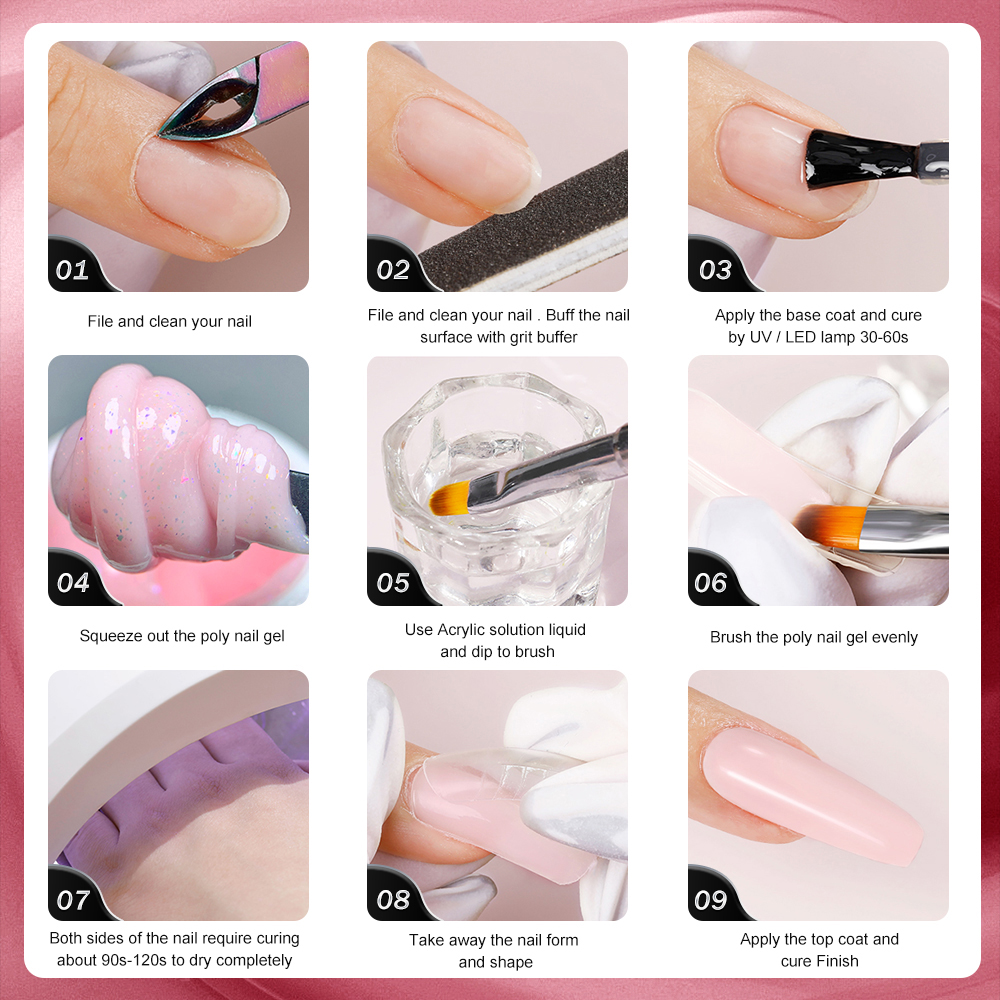 01

File and clean your nail

02

File and clean your nail . Buff the nail surface with grit buffer

03

Apply the base coat and cure by UV / LED lamp 30-60s

04

Squeeze out the poly nail gel

05

Use Acrylic solution liquid and dip to brush

06

Brush the poly nail gel evenly

07

Both sides of the nail require curing about 90s-120s to dry completely

08

Take away the nail form and shape

09

Apply the top coat and cure Finish