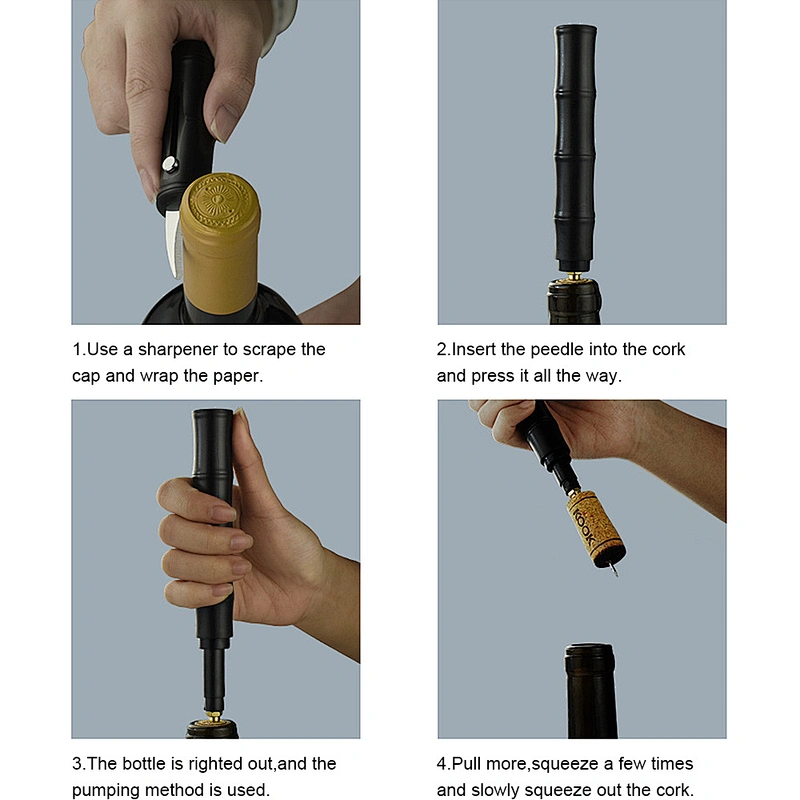 1.Use a sharpener to scrape the cap and wrap the paper.

2.Insert the peedle into the cork and press it all the way.

KOOK

3.The bottle is righted out,and the pumping method is used.

4.Pull more,squeeze a few times and slowly squeeze out the cork.