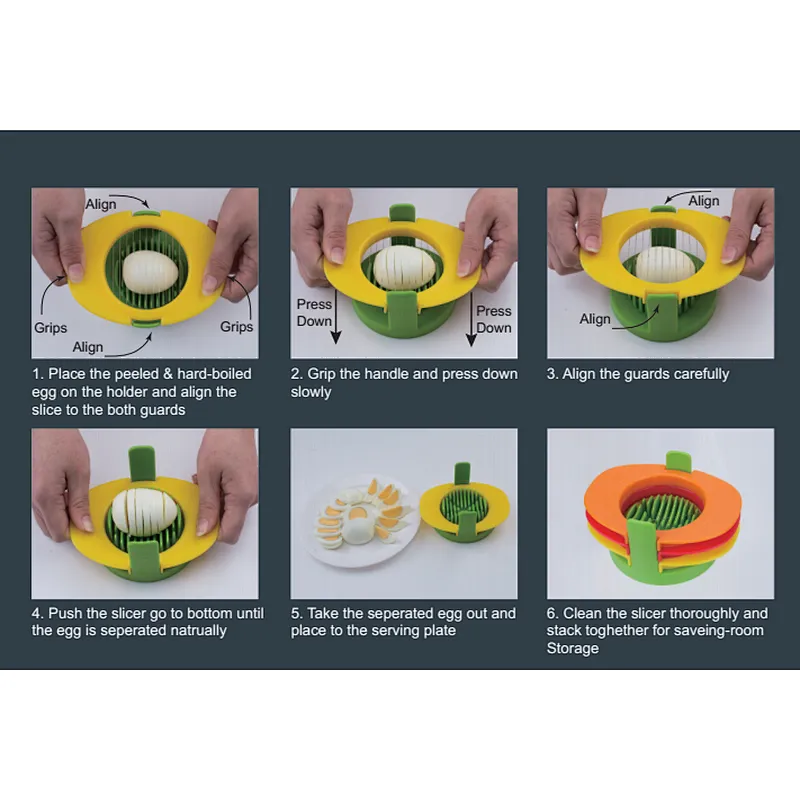 Align

Grips

Grips

Align

1. Place the peeled & hard-boiled egg on the holder and align the slice to the both guards

Press Down

Press Down

2. Grip the handle and press down slowly

Align

Align

3. Align the guards carefully

4. Push the slicer go to bottom until the egg is seperated natrually

5. Take the seperated egg out and place to the serving plate

6. Clean the slicer thoroughly and stack toghether for saveing-room Storage