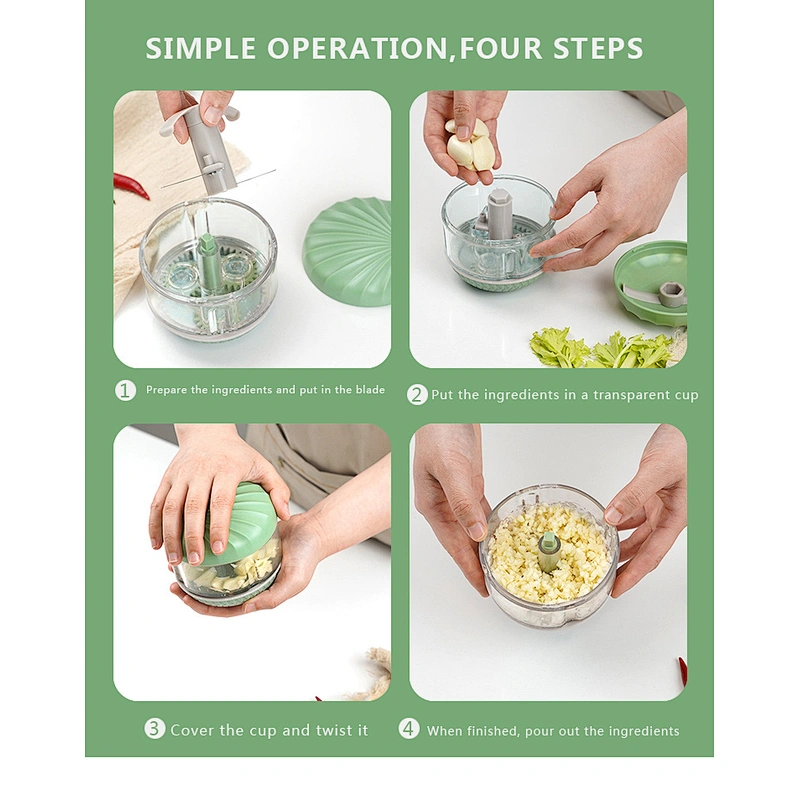 SIMPLE OPERATION,FOUR STEPS

1 Prepare the ingredients and put in the blade

2 Put the ingredients in a transparent cup

3 Cover the cup and twist it

4 When finished, pour out the ingredients