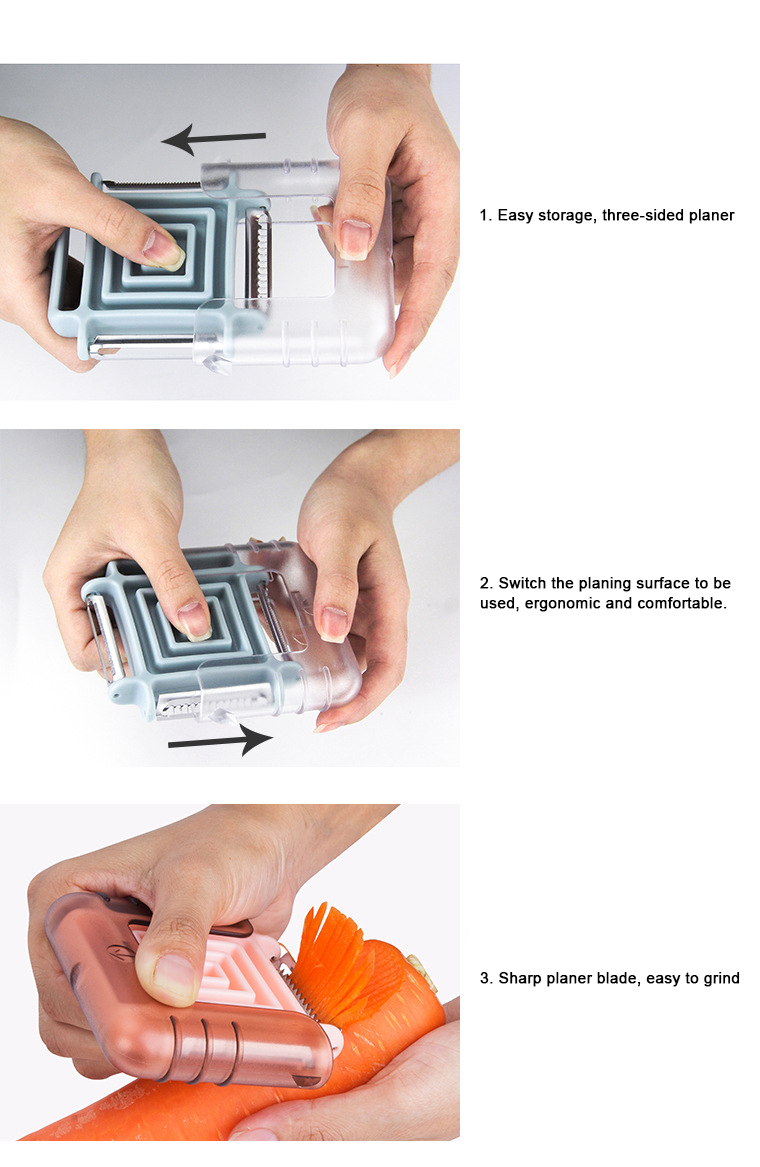 1. Easy storage, three-sided planer

2. Switch the planing surface to be used, ergonomic and comfortable.

3. Sharp planer blade, easy to grind