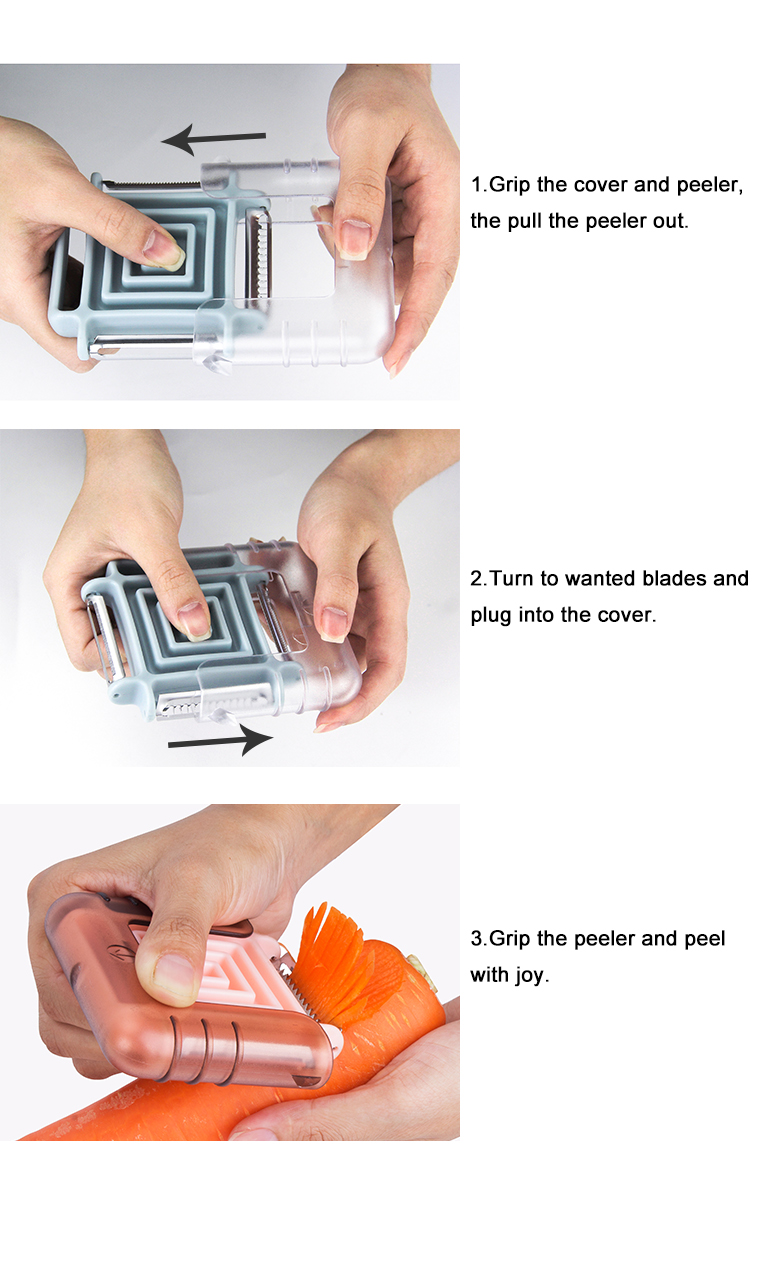 1.Grip the cover and peeler, the pull the peeler out.

2.Turn to wanted blades and plug into the cover.

3.Grip the peeler and peel with joy.