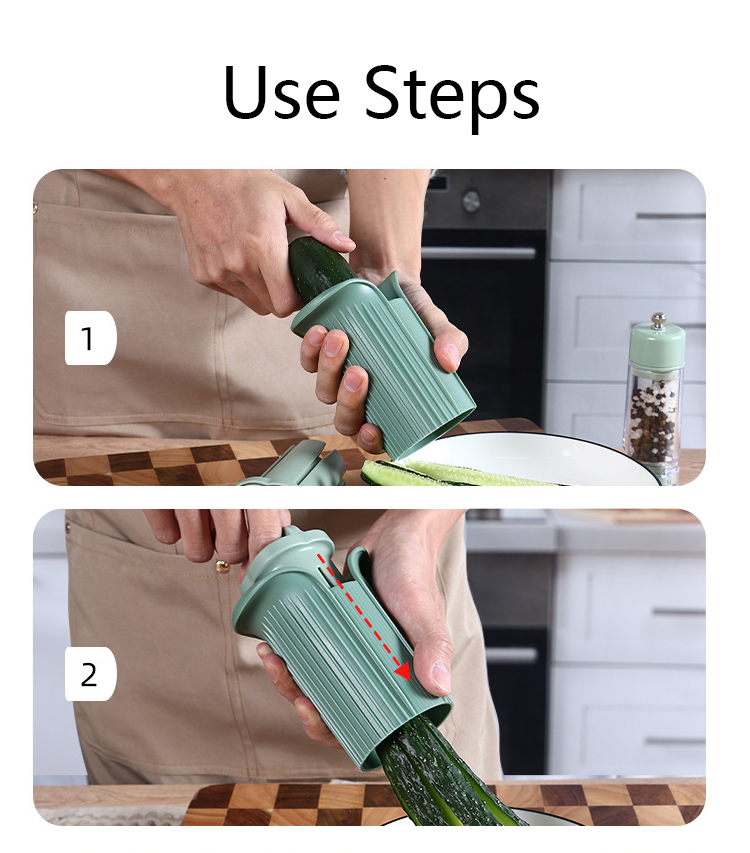 Use Steps

1

2