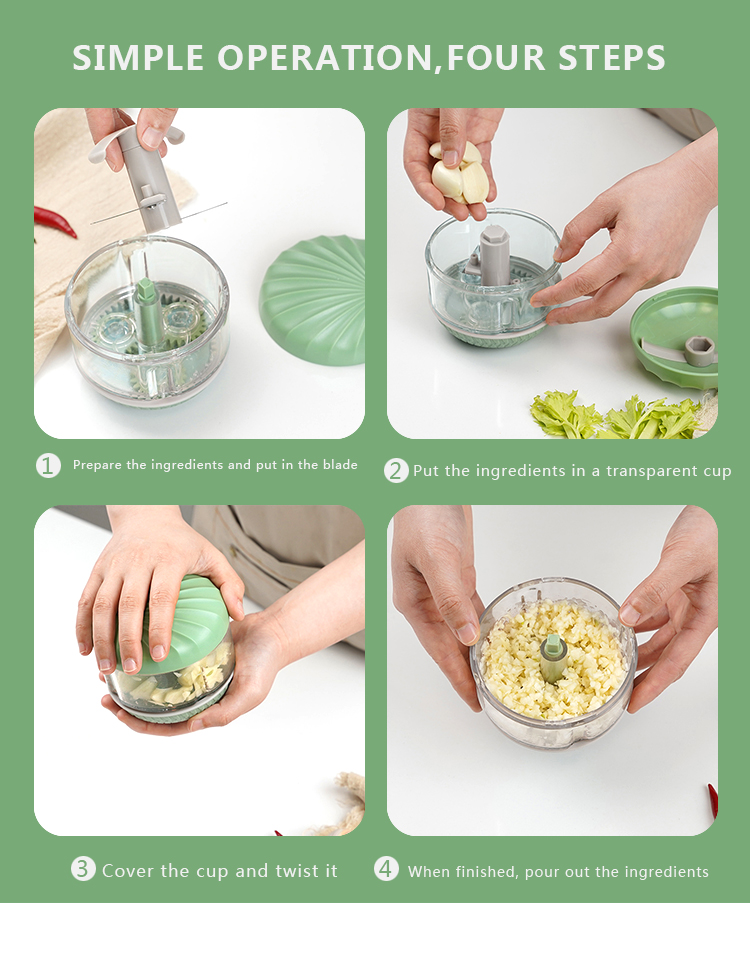 SIMPLE OPERATION,FOUR STEPS

1 Prepare the ingredients and put in the blade

2 Put the ingredients in a transparent cup

3 Cover the cup and twist it

4 When finished, pour out the ingredients