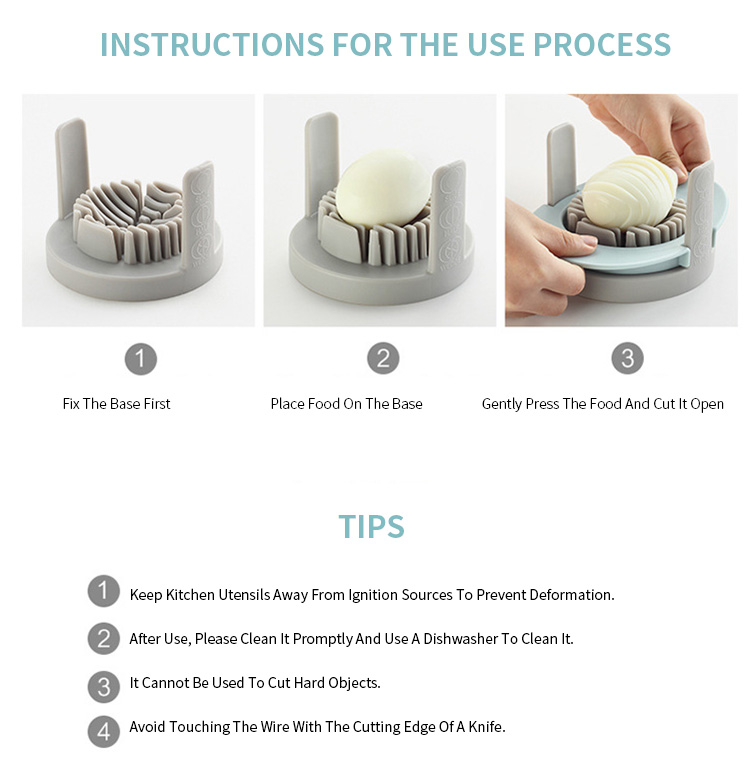 INSTRUCTIONS FOR THE USE PROCESS

1
Fix The Base First

2
Place Food On The Base

3
Gently Press The Food And Cut It Open

TIPS

1 Keep Kitchen Utensils Away From Ignition Sources To Prevent Deformation.

2 After Use, Please Clean It Promptly And Use A Dishwasher To Clean It.

3 It Cannot Be Used To Cut Hard Objects.

4 Avoid Touching The Wire With The Cutting Edge Of A Knife.