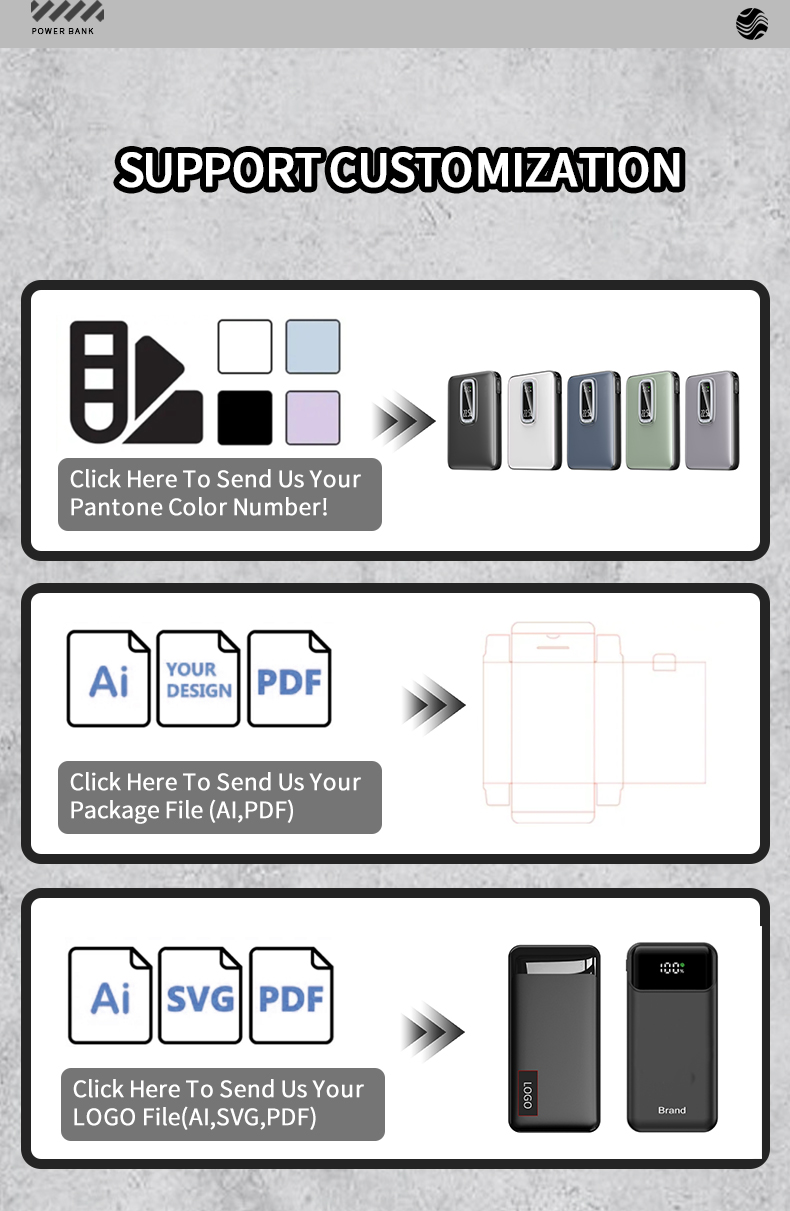 POWER BANK

SUPPORT CUSTOMIZATION

Click Here To Send Us Your Pantone Color Number!

Ai
YOUR DESIGN
PDF

Click Here To Send Us Your Package File (AI,PDF)

Ai
SVG
PDF

Click Here To Send Us Your LOGO File(AI,SVG,PDF)

LOGO
100%
Brand