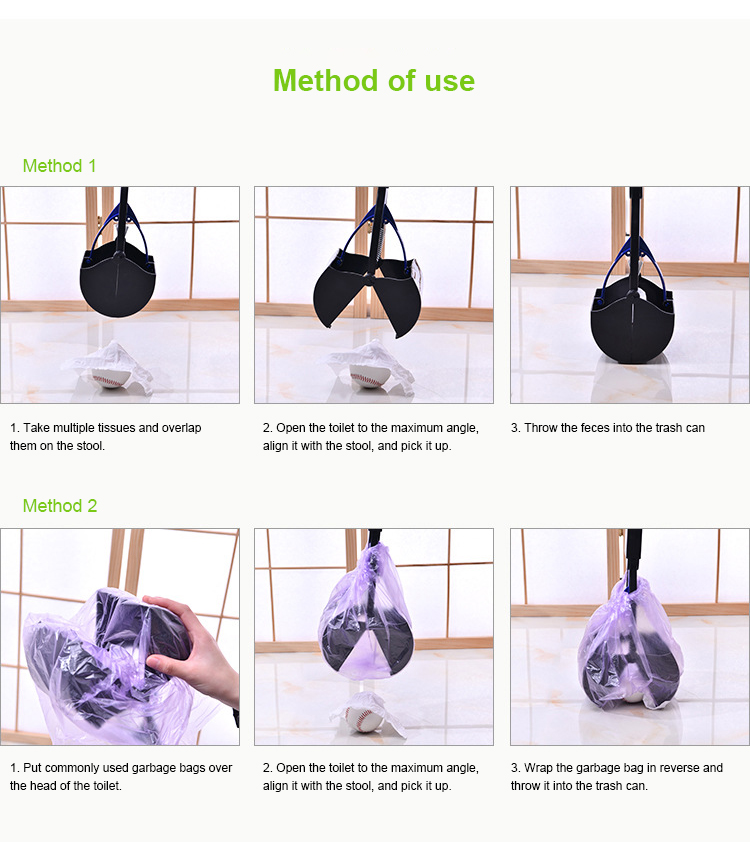 Method of use

Method 1

1. Take multiple tissues and overlap them on the stool.

2. Open the toilet to the maximum angle, align it with the stool, and pick it up.

3. Throw the feces into the trash can

Method 2

1. Put commonly used garbage bags over the head of the toilet.

2. Open the toilet to the maximum angle, align it with the stool, and pick it up.

3. Wrap the garbage bag in reverse and throw it into the trash can.