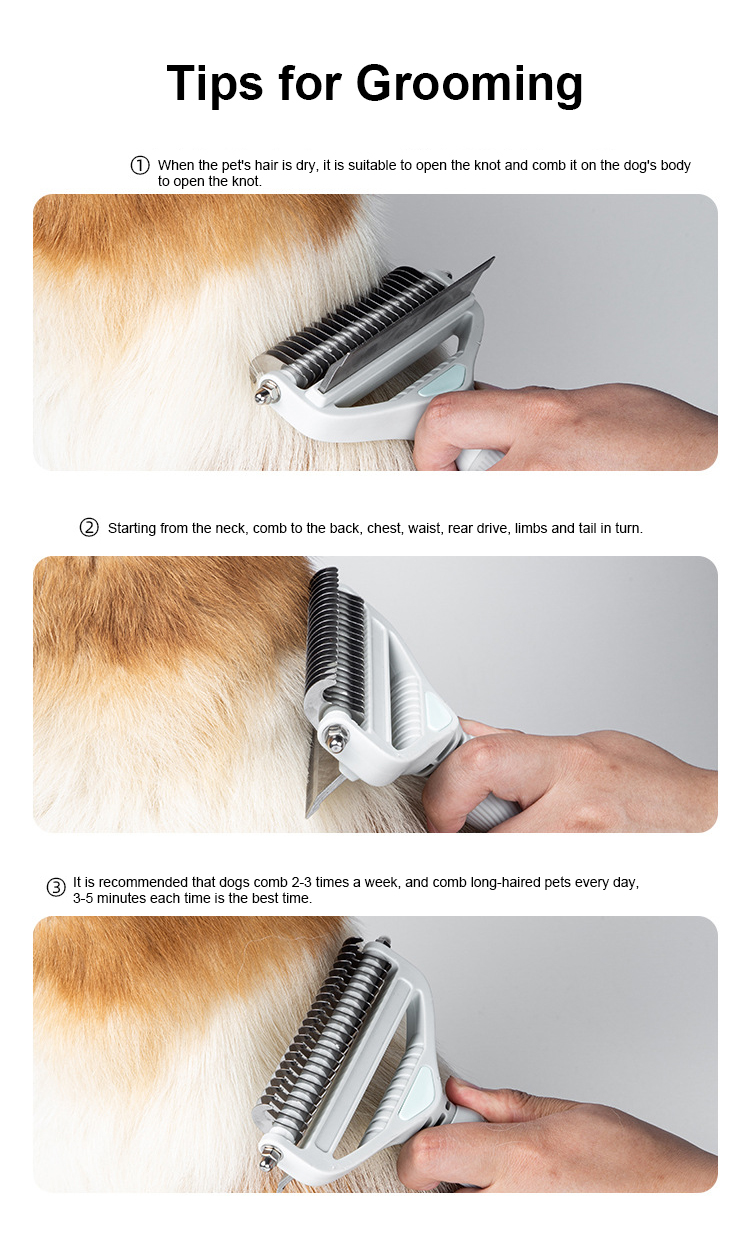 Tips for Grooming

① When the pet's hair is dry, it is suitable to open the knot and comb it on the dog's body to open the knot.

② Starting from the neck, comb to the back, chest, waist, rear drive, limbs and tail in turn.

③ It is recommended that dogs comb 2-3 times a week, and comb long-haired pets every day, 3-5 minutes each time is the best time.