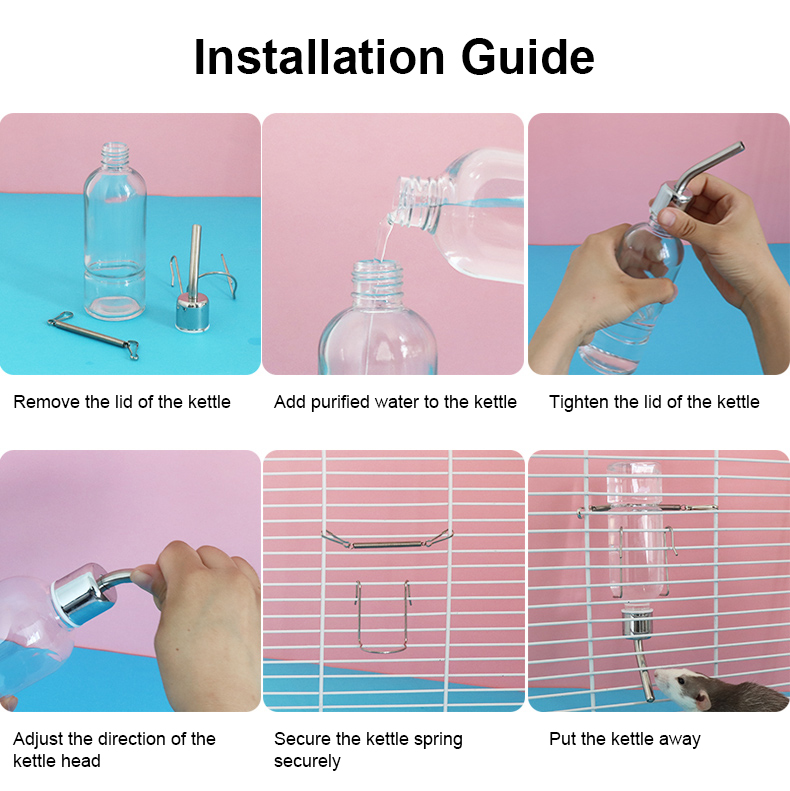 Installation Guide

Remove the lid of the kettle

Add purified water to the kettle

Tighten the lid of the kettle

Adjust the direction of the kettle head

Secure the kettle spring securely

Put the kettle away