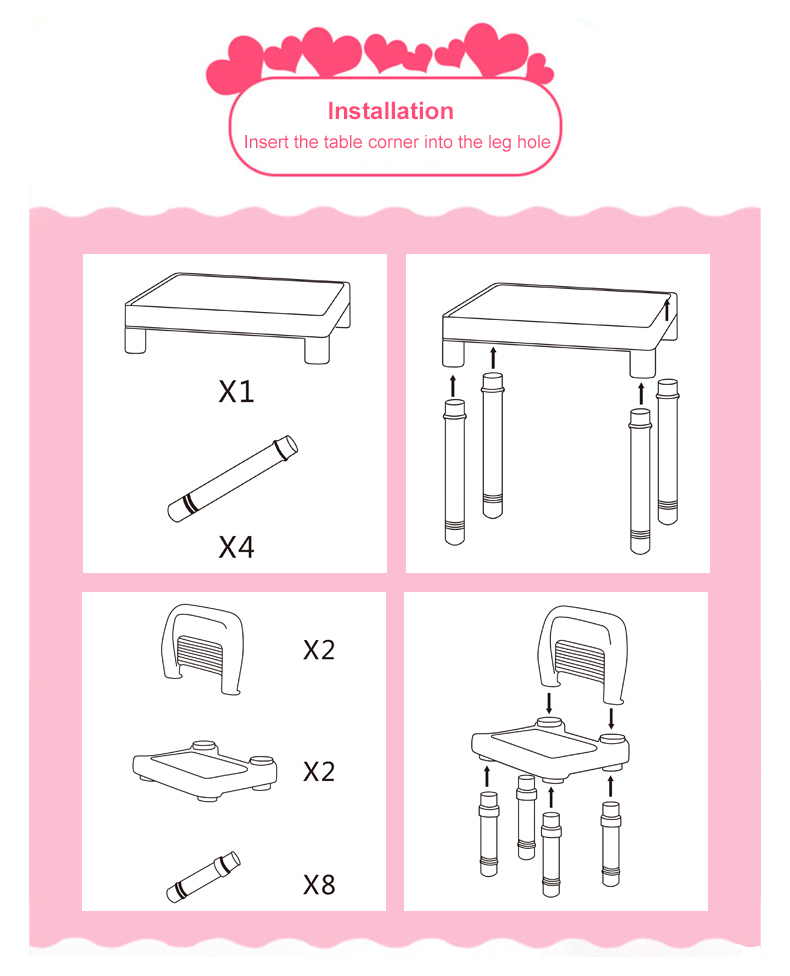 Installation
Insert the table corner into the leg hole

X1

X4

X2

X2

X8