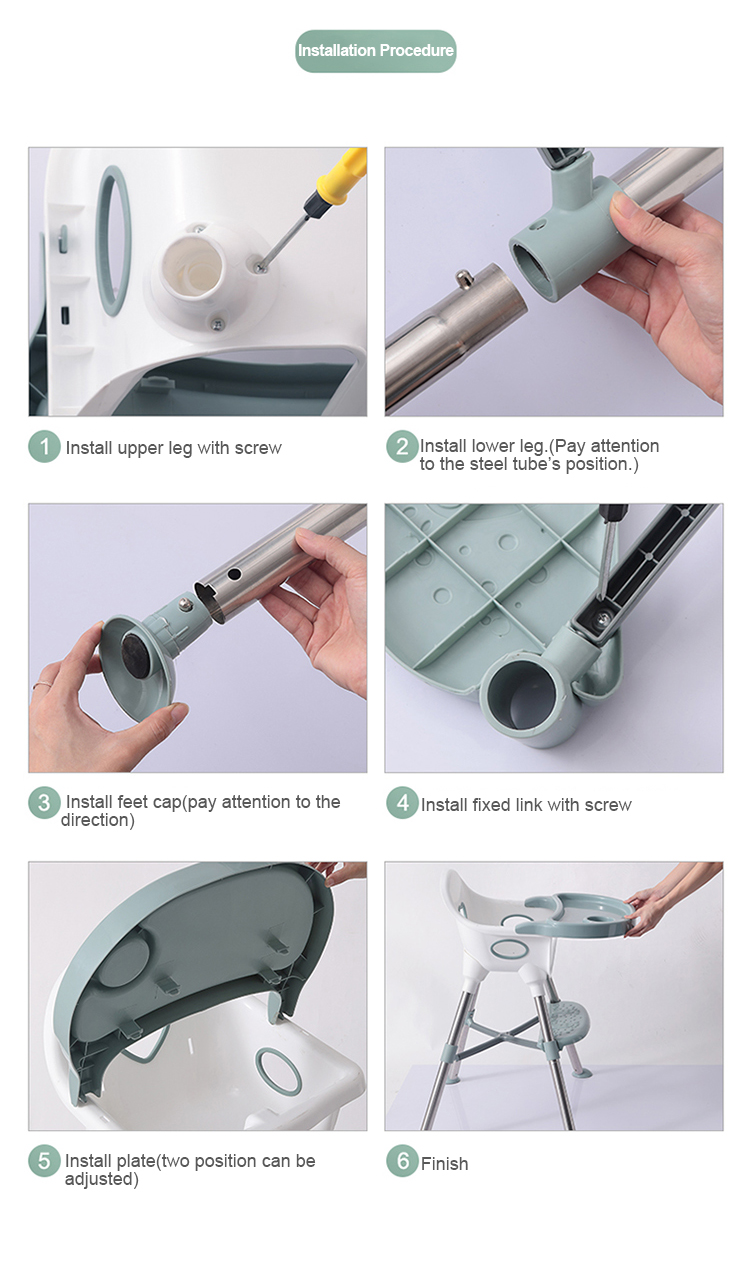 Installation Procedure

1 Install upper leg with screw

2 Install lower leg.(Pay attention to the steel tube's position.)

3 Install feet cap(pay attention to the direction)

4 Install fixed link with screw

5 Install plate(two position can be adjusted)

6 Finish