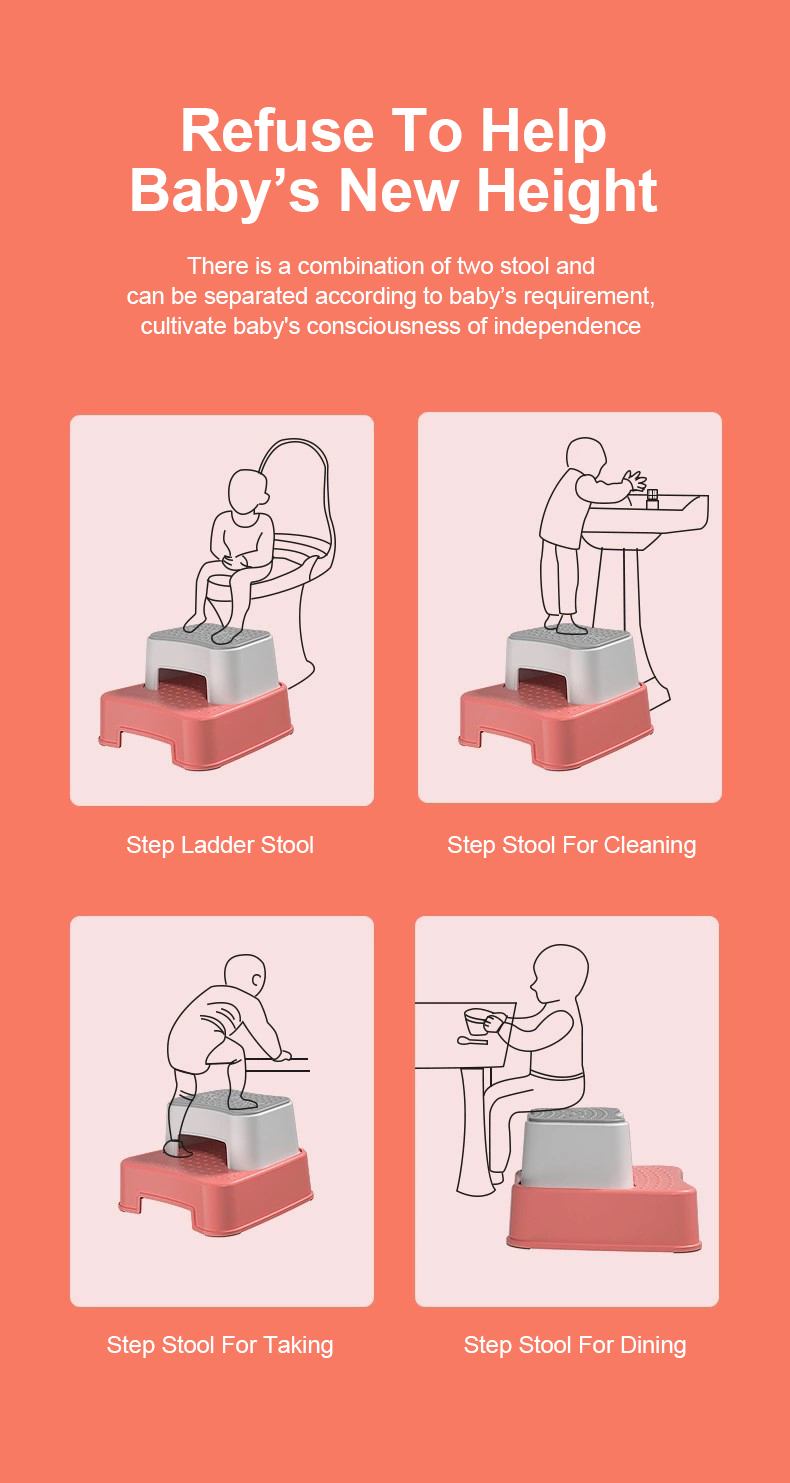 Refuse To Help
Baby's New Height

There is a combination of two stool and can be separated according to baby's requirement, cultivate baby's consciousness of independence

Step Ladder Stool

Step Stool For Cleaning

Step Stool For Taking

Step Stool For Dining