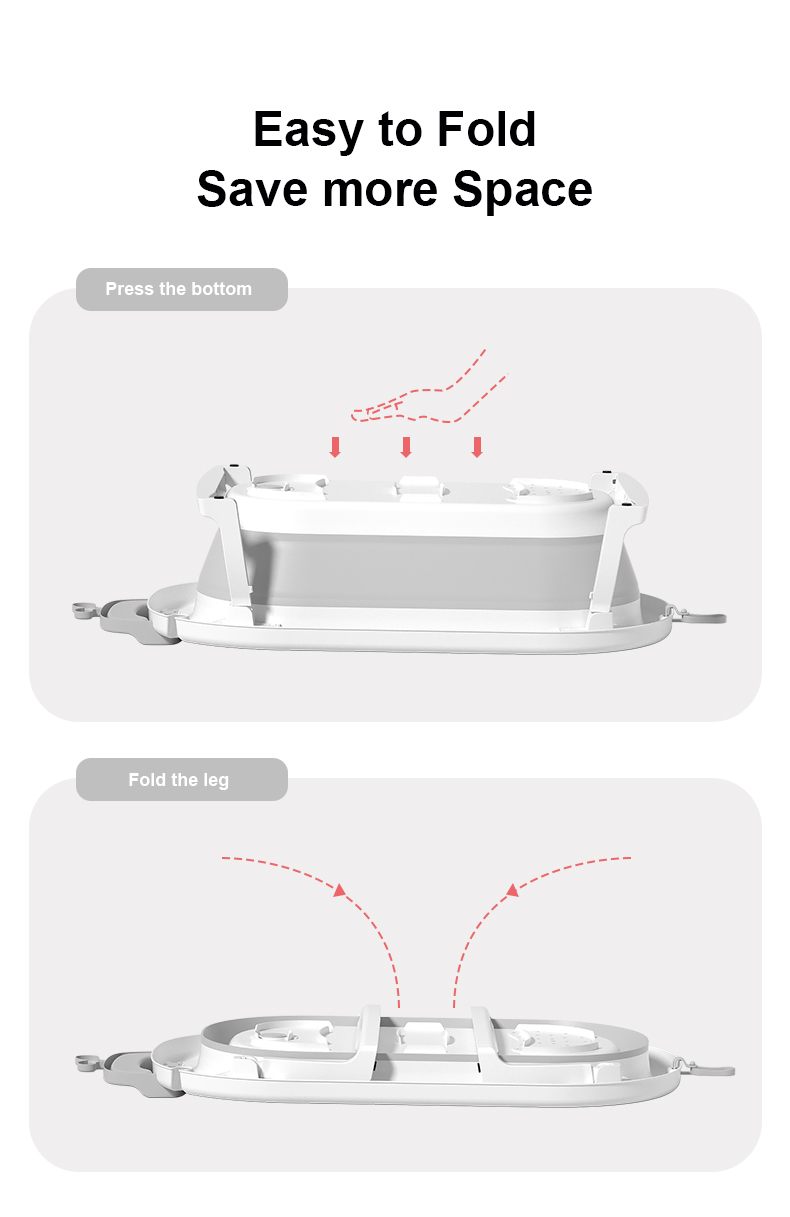 Easy to Fold
Save more Space

Press the bottom

Fold the leg