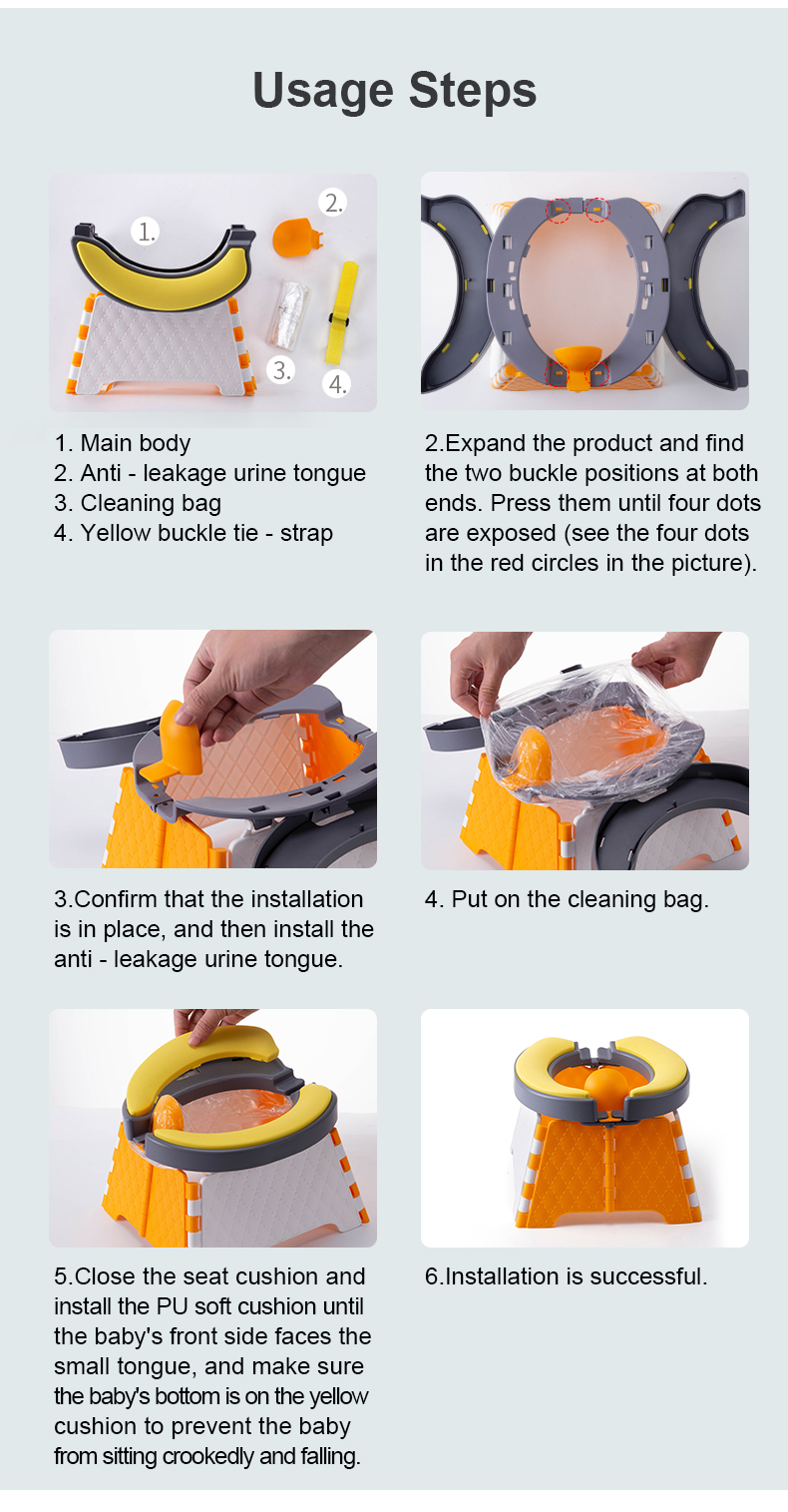 Usage Steps

1.

2.

3.

4.

1. Main body
2. Anti - leakage urine tongue
3. Cleaning bag
4. Yellow buckle tie - strap

2.Expand the product and find the two buckle positions at both ends. Press them until four dots are exposed (see the four dots in the red circles in the picture).

3.Confirm that the installation is in place, and then install the anti - leakage urine tongue.

4. Put on the cleaning bag.

5.Close the seat cushion and install the PU soft cushion until the baby's front side faces the small tongue, and make sure the baby's bottom is on the yellow cushion to prevent the baby from sitting crookedly and falling.

6.Installation is successful.