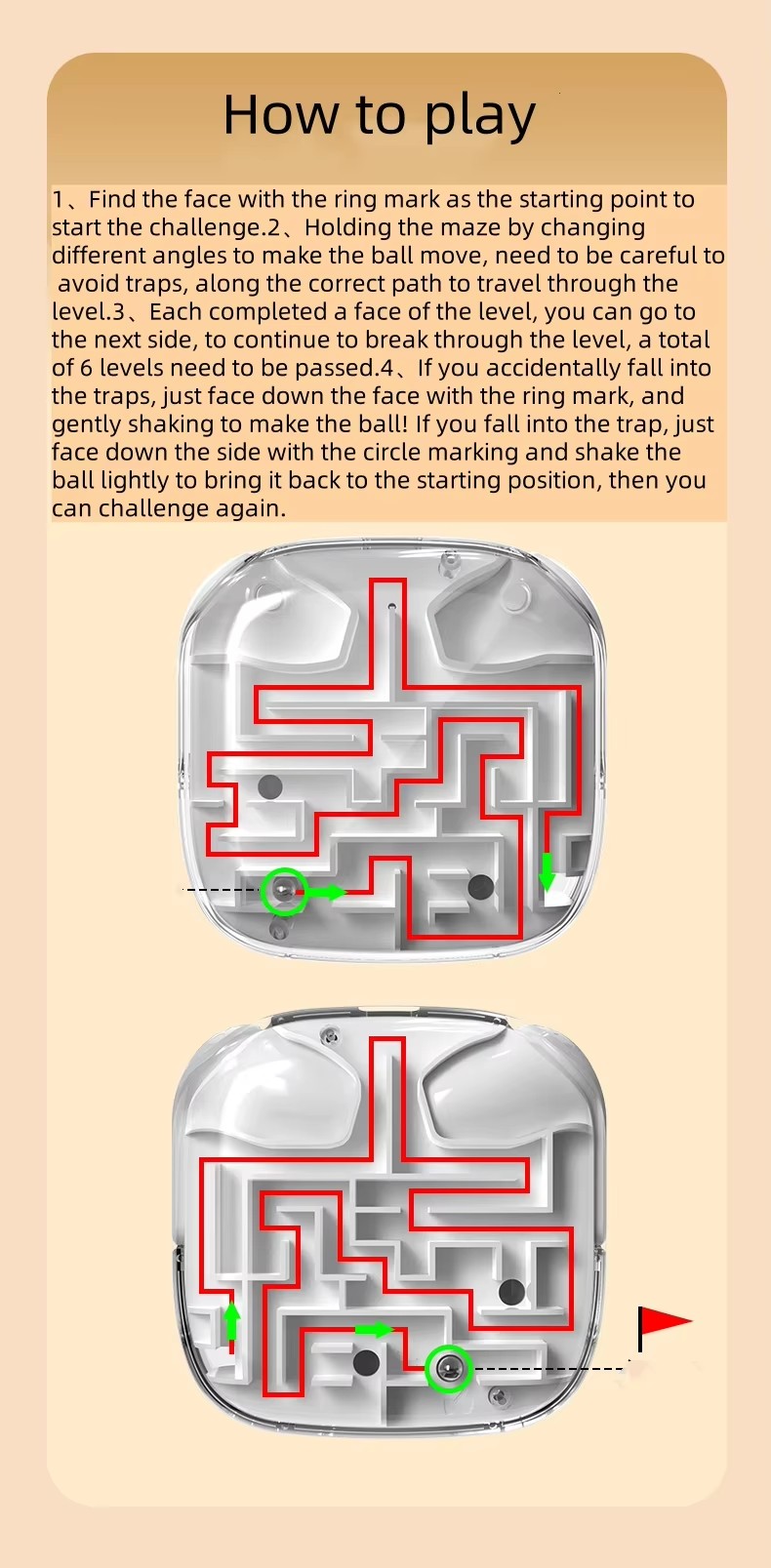 How to play

1、Find the face with the ring mark as the starting point to start the challenge.2、Holding the maze by changing different angles to make the ball move, need to be careful to avoid traps, along the correct path to travel through the level.3、Each completed a face of the level, you can go to the next side, to continue to break through the level, a total of 6 levels need to be passed.4、If you accidentally fall into the traps, just face down the face with the ring mark, and gently shaking to make the ball! If you fall into the trap, just face down the side with the circle marking and shake the ball lightly to bring it back to the starting position, then you can challenge again.