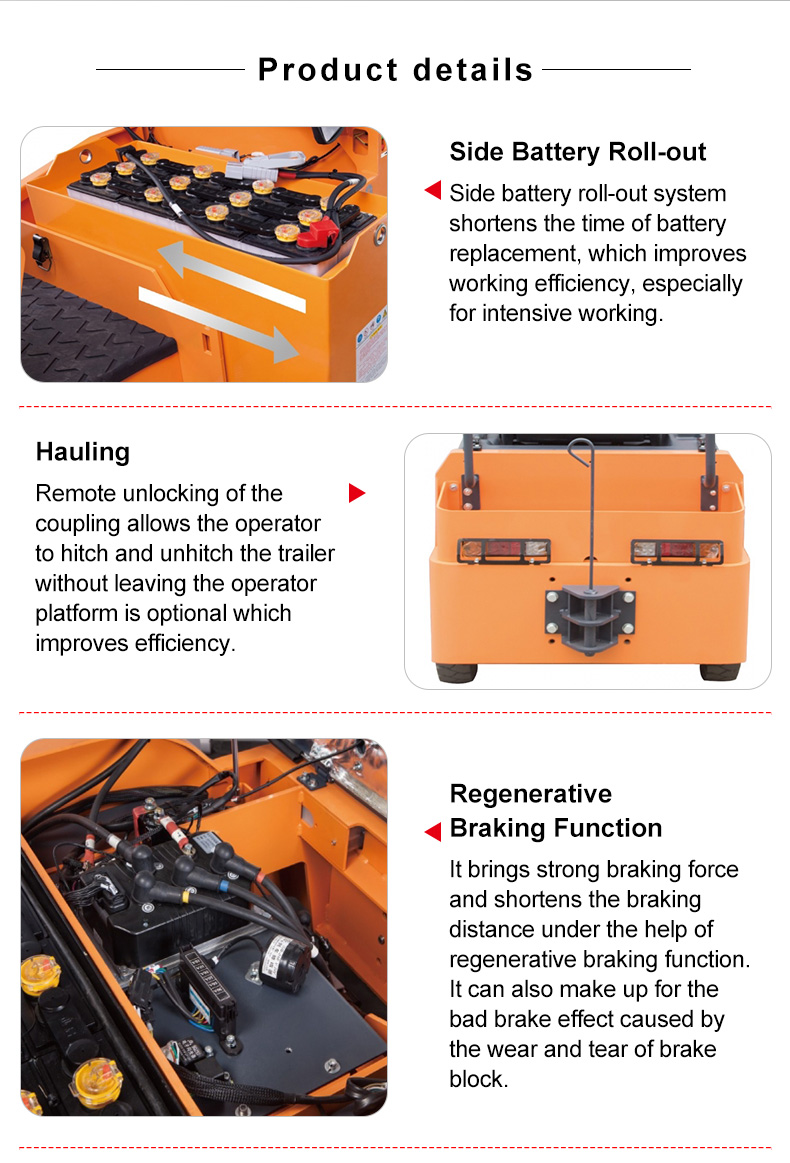 Product details

Side Battery Roll-out

Side battery roll-out system shortens the time of battery replacement, which improves working efficiency, especially for intensive working.

Hauling

Remote unlocking of the coupling allows the operator to hitch and unhitch the trailer without leaving the operator platform is optional which improves efficiency.

Regenerative Braking Function

It brings strong braking force and shortens the braking distance under the help of regenerative braking function. It can also make up for the bad brake effect caused by the wear and tear of brake block.