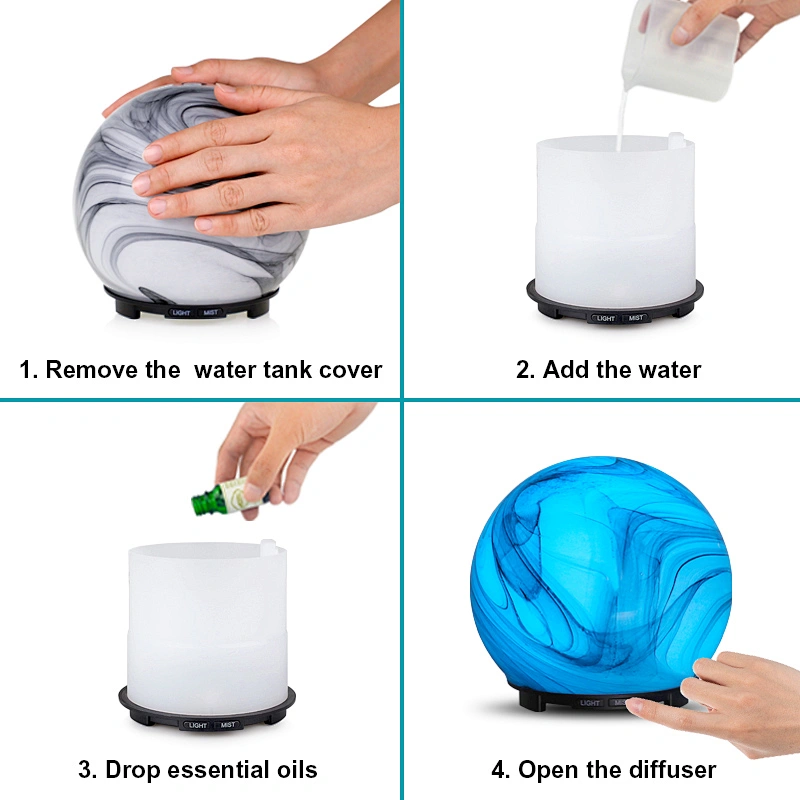 LIGHT MIST

1. Remove the  water tank cover

LIGHT MIST

2. Add the water

LIGHT MIST

3. Drop essential oils

LIGHT MIST

4. Open the diffuser