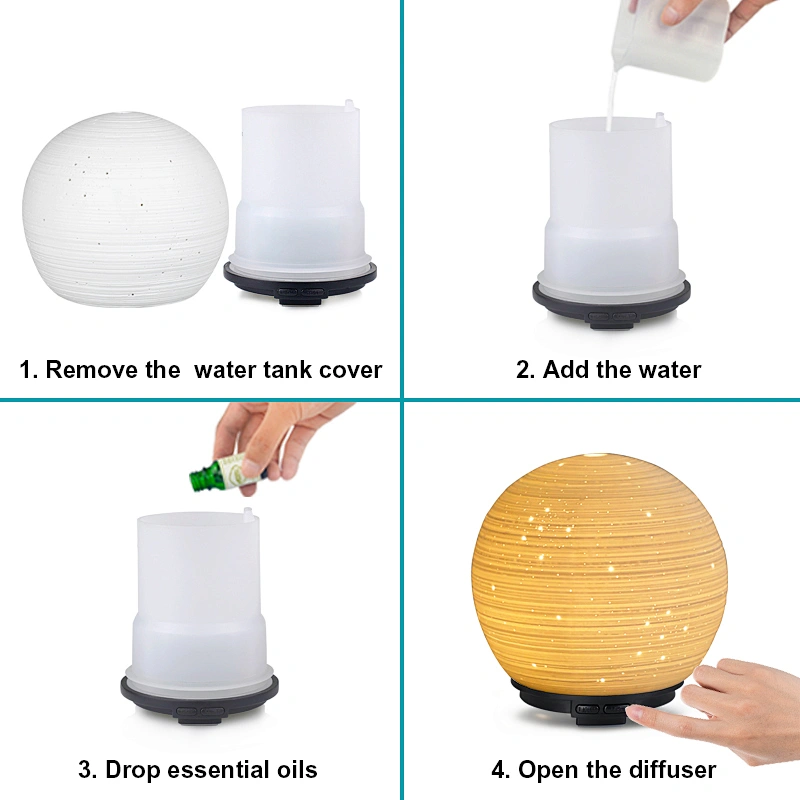 1. Remove the  water tank cover

2. Add the water

3. Drop essential oils

4. Open the diffuser