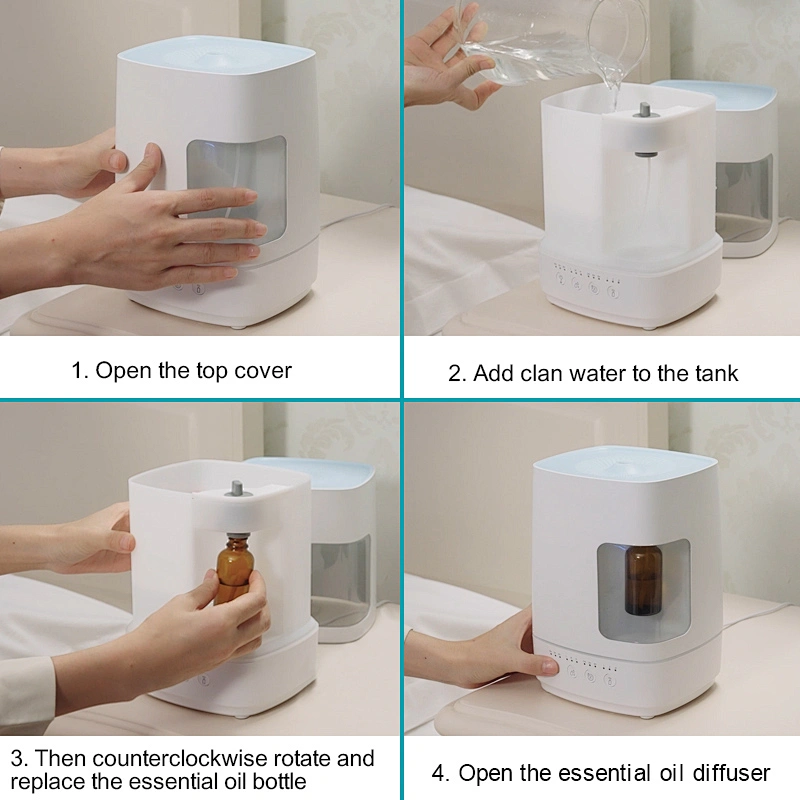 1. Open the top cover

2. Add clan water to the tank

3. Then counterclockwise rotate and replace the essential oil bottle

4. Open the essential oil diffuser