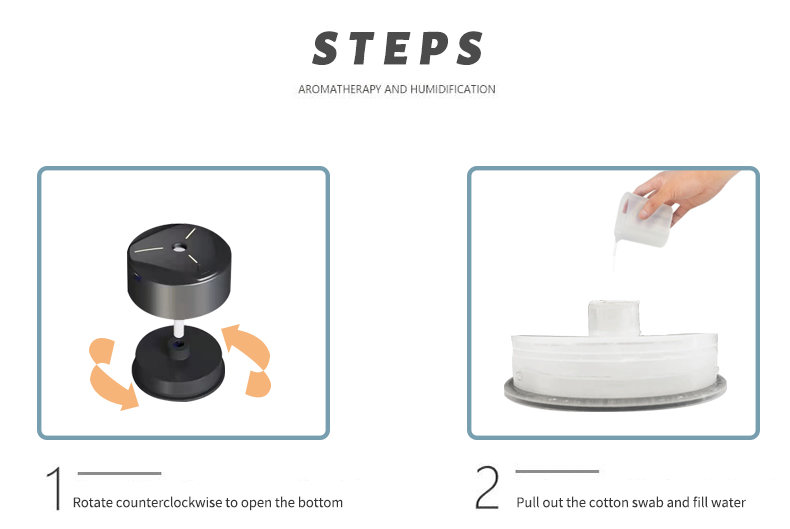 STEPS

AROMATHERAPY AND HUMIDIFICATION

1

Rotate counterclockwise to open the bottom

2

Pull out the cotton swab and fill water