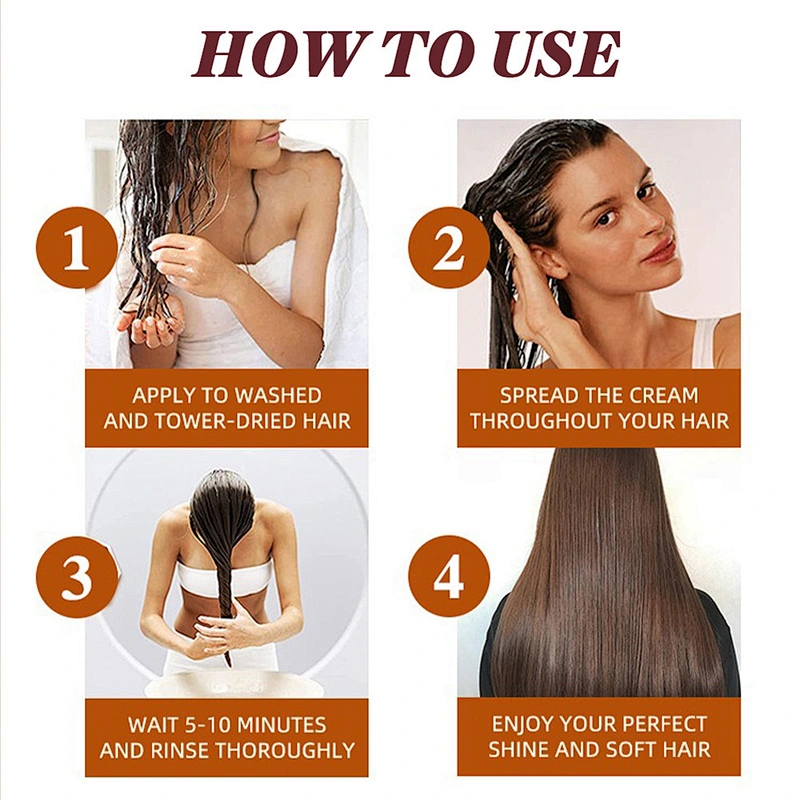 HOW TO USE

1

APPLY TO WASHED AND TOWER-DRIED HAIR

2

SPREAD THE CREAM THROUGHOUT YOUR HAIR

3

WAIT 5-10 MINUTES AND RINSE THOROUGHLY

4

ENJOY YOUR PERFECT SHINE AND SOFT HAIR