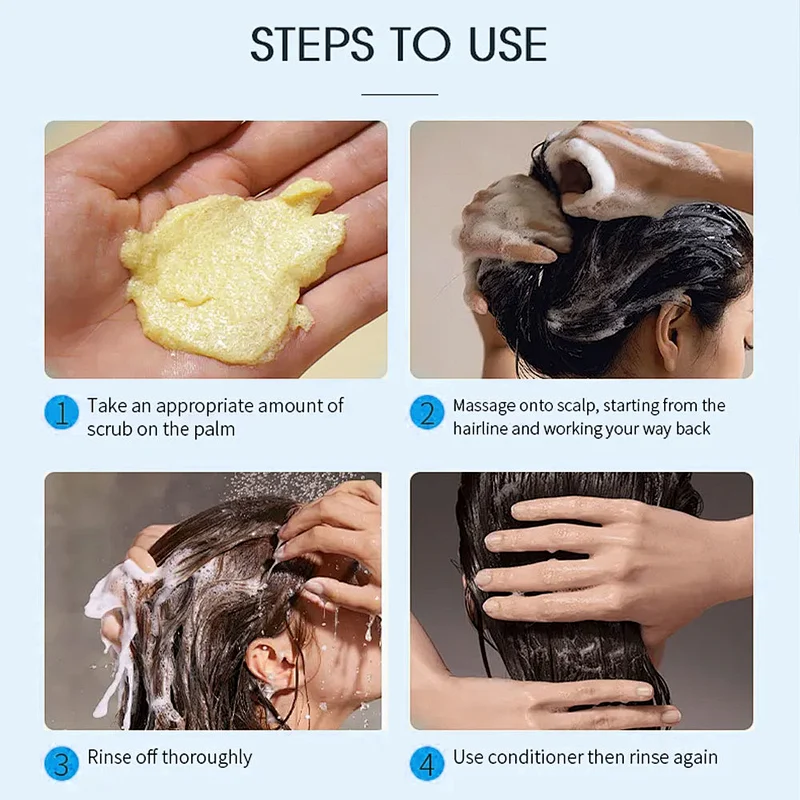 STEPS TO USE

1 Take an appropriate amount of scrub on the palm

2 Massage onto scalp, starting from the hairline and working your way back

3 Rinse off thoroughly

4 Use conditioner then rinse again