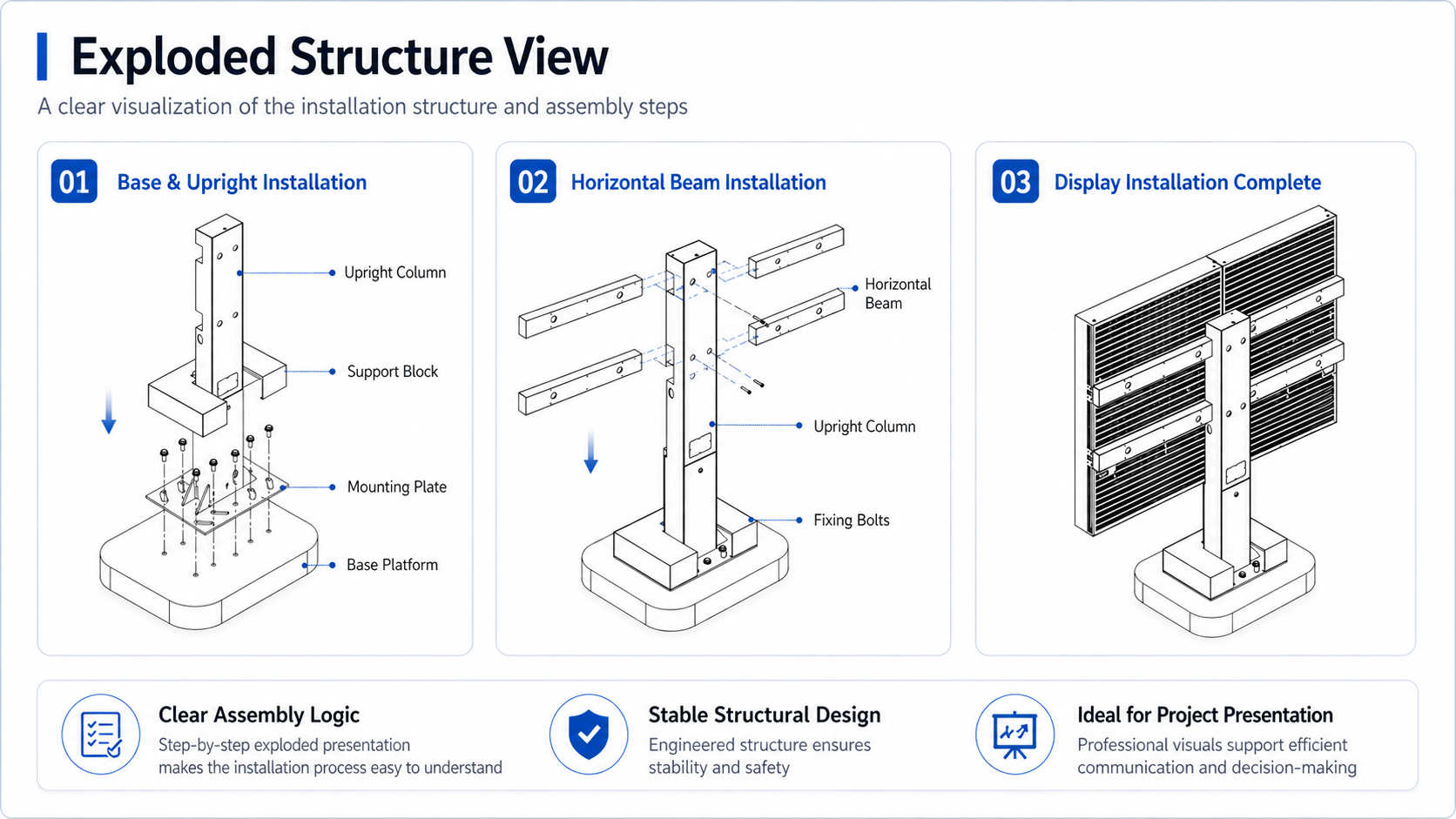 Exploded Structure View

A clear visualization of the installation structure and assembly steps

01 Base & Upright Installation

Upright Column

Support Block

Mounting Plate

Base Platform

02 Horizontal Beam Installation

Horizontal Beam

Upright Column

Fixing Bolts

03 Display Installation Complete

Clear Assembly Logic

Step-by-step exploded presentation makes the installation process easy to understand

Stable Structural Design

Engineered structure ensures stability and safety

Ideal for Project Presentation

Professional visuals support efficient communication and decision-making