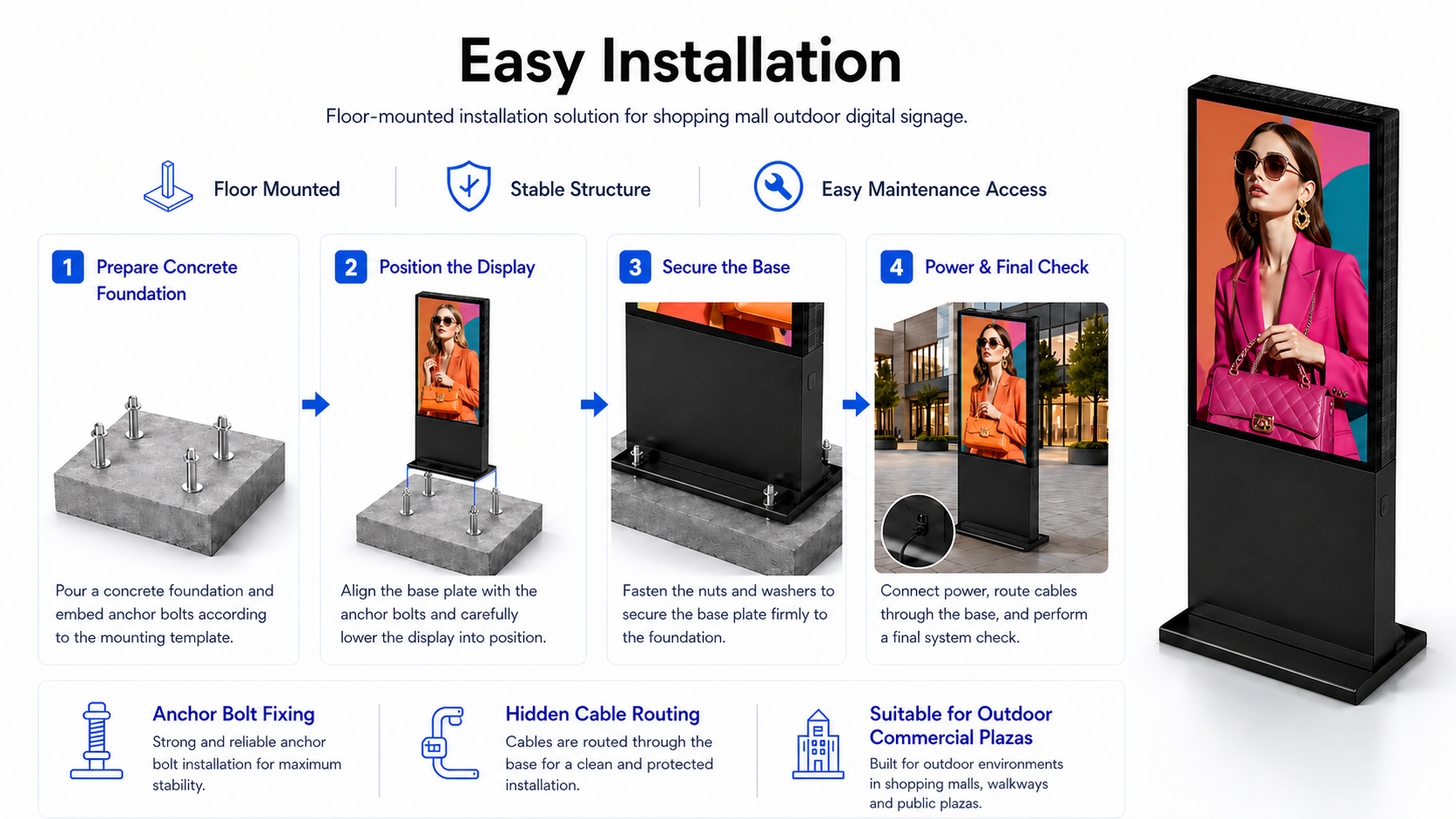 Easy Installation

Floor-mounted installation solution for shopping mall outdoor digital signage.

Floor Mounted

Stable Structure

Easy Maintenance Access

1 Prepare Concrete Foundation

Pour a concrete foundation and embed anchor bolts according to the mounting template.

2 Position the Display

Align the base plate with the anchor bolts and carefully lower the display into position.

3 Secure the Base

Fasten the nuts and washers to secure the base plate firmly to the foundation.

4 Power & Final Check

Connect power, route cables through the base, and perform a final system check.

Anchor Bolt Fixing

Strong and reliable anchor bolt installation for maximum stability.

Hidden Cable Routing

Cables are routed through the base for a clean and protected installation.

Suitable for Outdoor Commercial Plazas

Built for outdoor environments in shopping malls, walkways and public plazas.