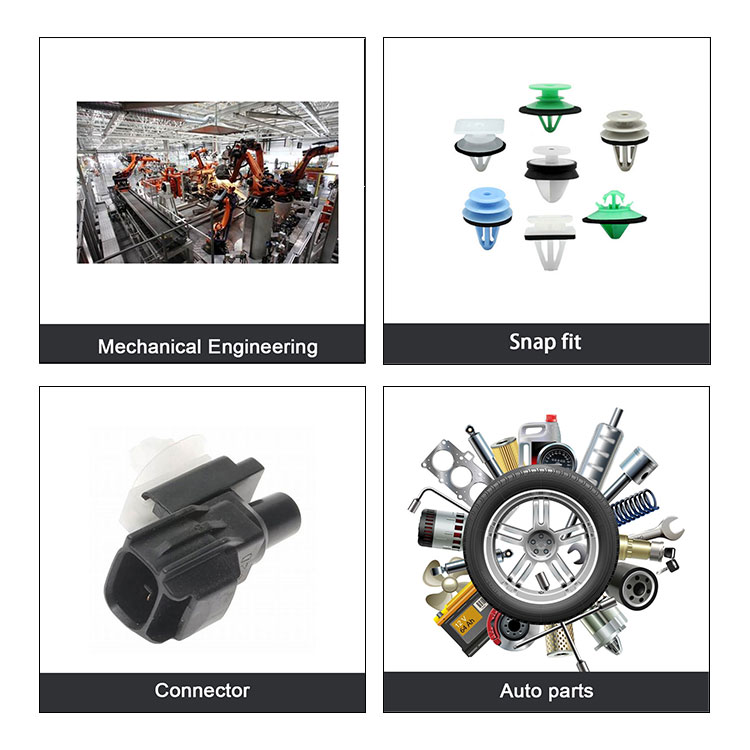 Mechanical Engineering

Snap fit

Connector

Auto parts