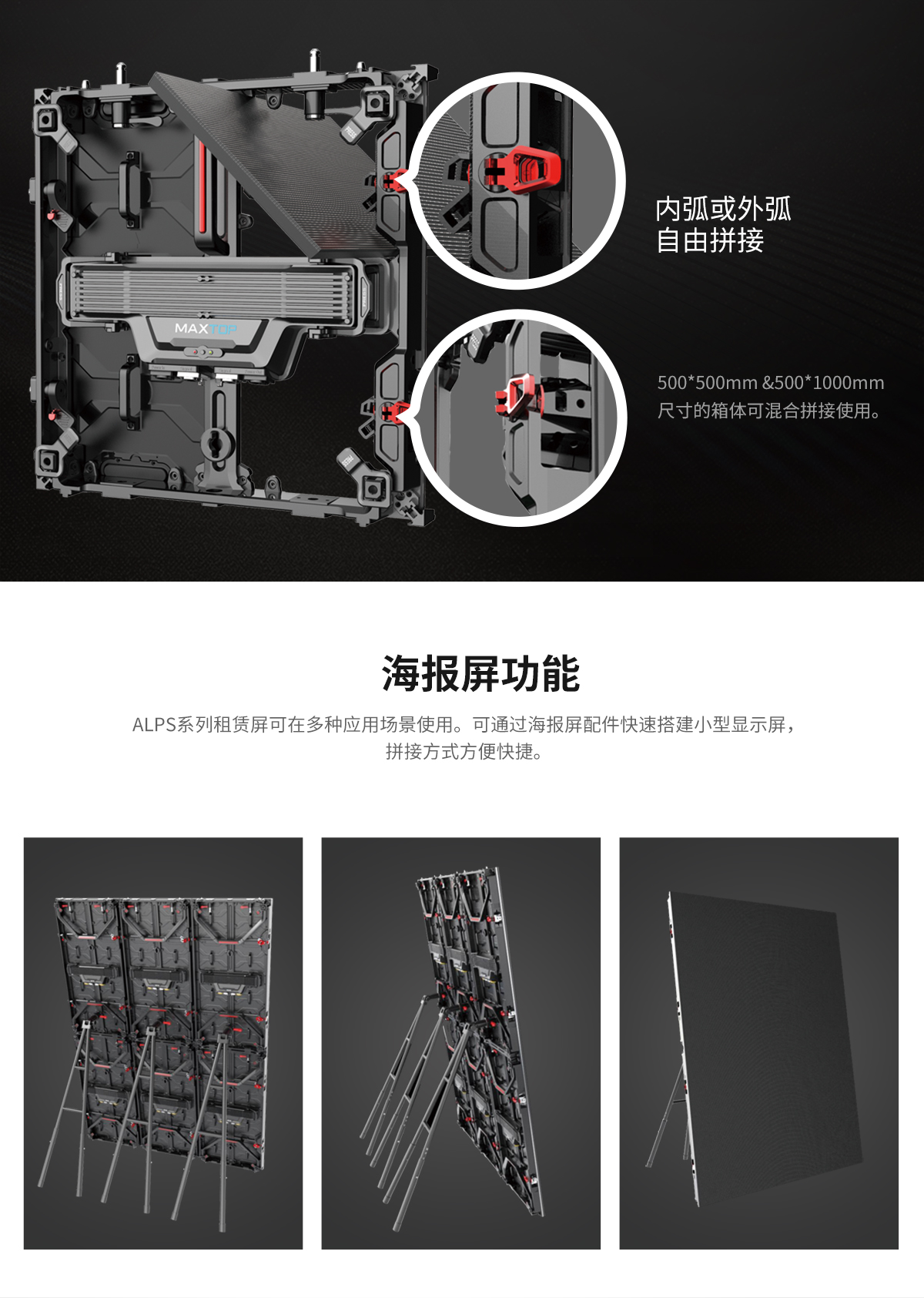 MAXTOP

内弧或外弧
自由拼接

500*500mm &500*1000mm
尺寸的箱体可混合拼接使用。

海报屏功能

ALPS系列租赁屏可在多种应用场景使用。可通过海报屏配件快速搭建小型显示屏，拼接方式方便快捷。