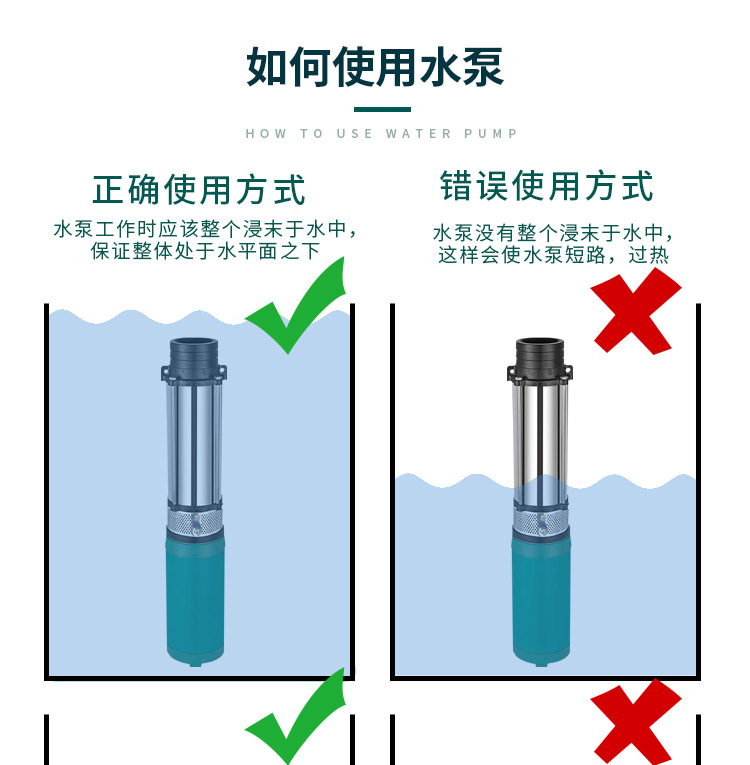 如何使用水泵

HOW TO USE WATER PUMP

正确使用方式

水泵工作时应该整个浸末于水中，保证整体处于水平面之下

错误使用方式

水泵没有整个浸末于水中，这样会使水泵短路，过热