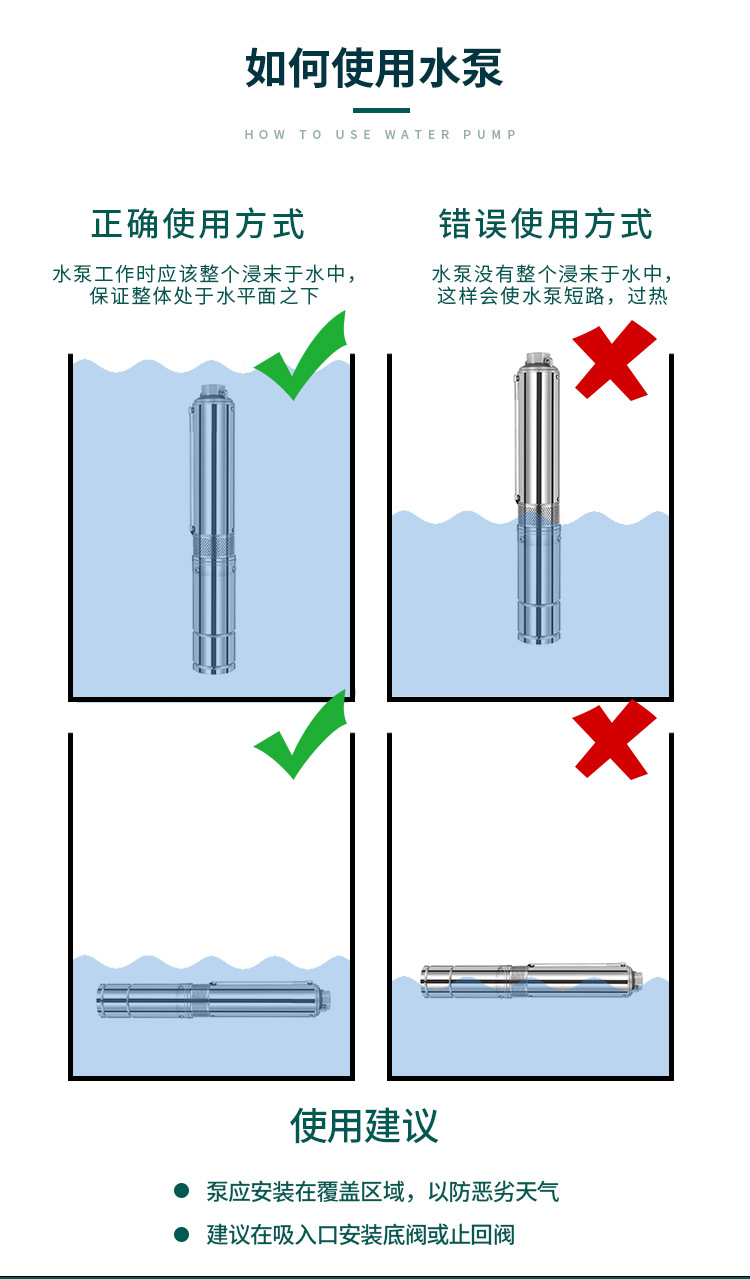 如何使用水泵

HOW TO USE WATER PUMP

正确使用方式

水泵工作时应该整个浸末于水中，保证整体处于水平面之下

错误使用方式

水泵没有整个浸末于水中，这样会使水泵短路，过热

使用建议

● 泵应安装在覆盖区域，以防恶劣天气

● 建议在吸入口安装底阀或止回阀