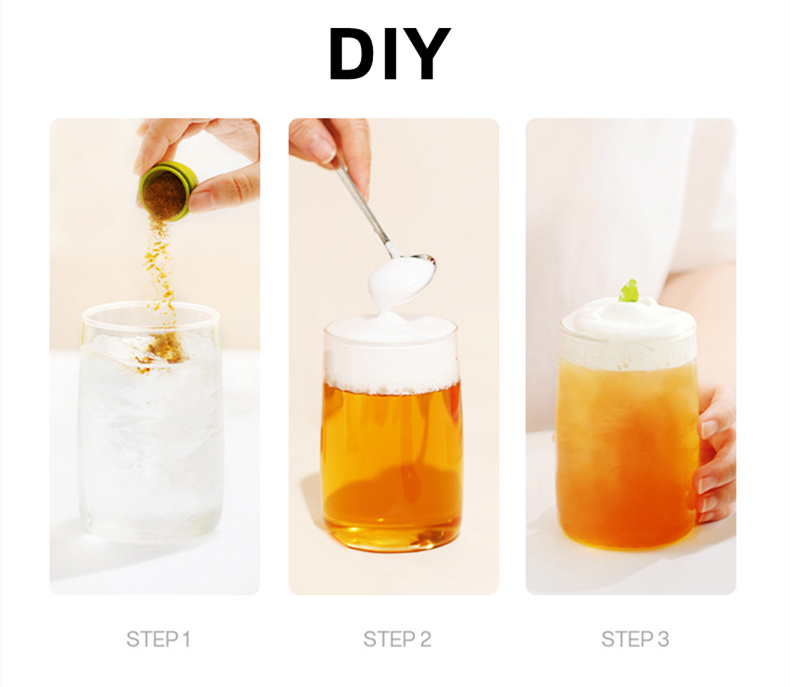 DIY

STEP 1

STEP 2

STEP 3