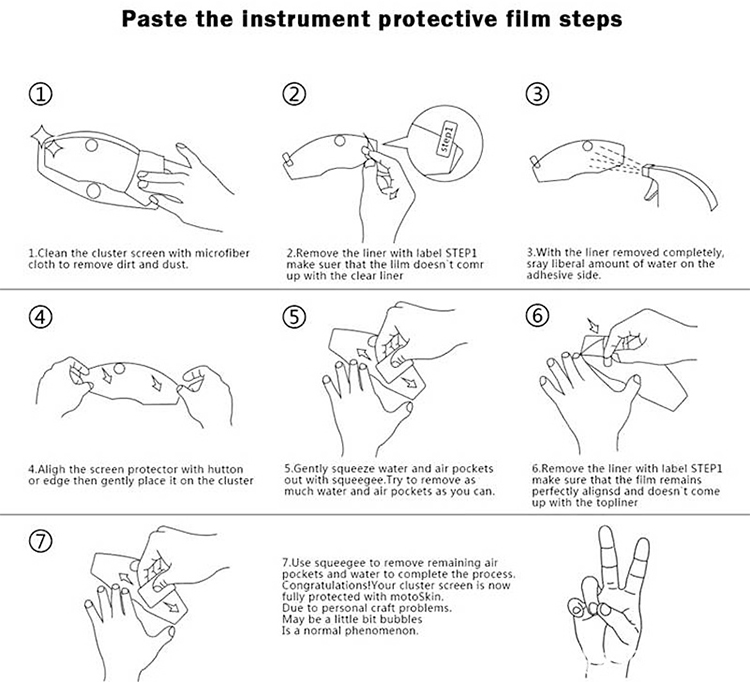 Paste the instrument protective film steps

①

1.Clean the cluster screen with microfiber cloth to remove dirt and dust.

②

step1

2.Remove the liner with label STEP1 make suer that the lilm doesn`t comr up with the clear liner

③

3.With the liner removed completely, sray liberal amount of water on the adhesive side.

④

4.Aligh the screen protector with hutton or edge then gently place it on the cluster

⑤

5.Gently squeeze water and air pockets out with squeegee.Try to remove as much water and air pockets as you can.

⑥

6.Remove the liner with label STEP1 make sure that the film remains perfectly alignsd and doesn`t come up with the topliner

⑦

7.Use squeegee to remove remaining air pockets and water to complete the process. Congratulations!Your cluster screen is now fully protected with motoSkin.
Due to personal craft problems.
May be a little bit bubbles
Is a normal phenomenon.