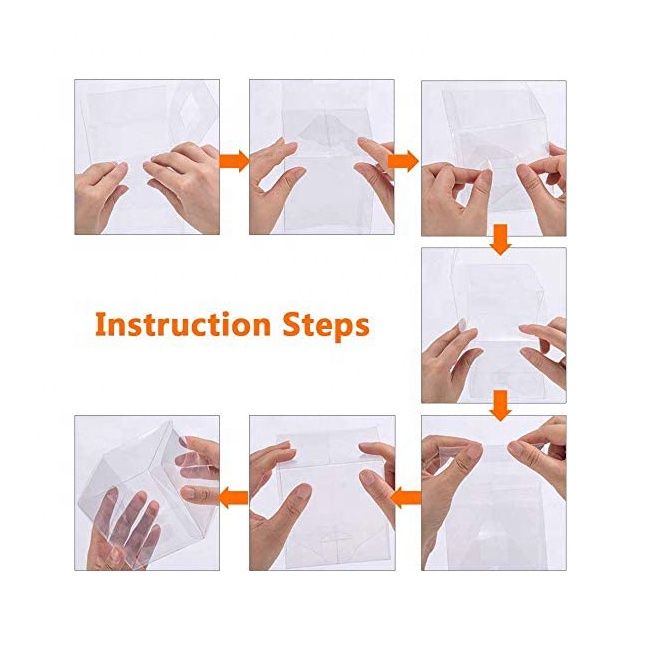 Instruction Steps